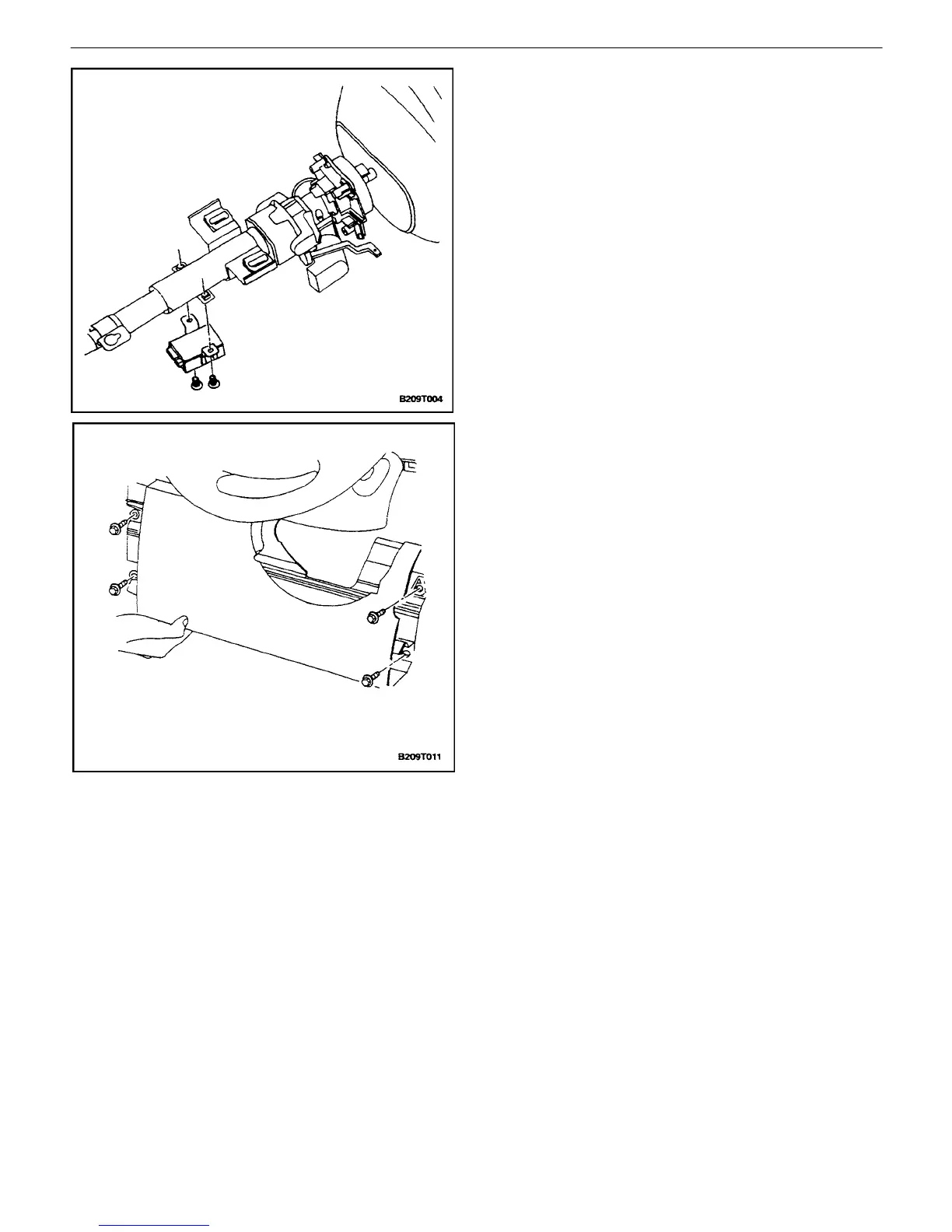 B209T004

B209T011