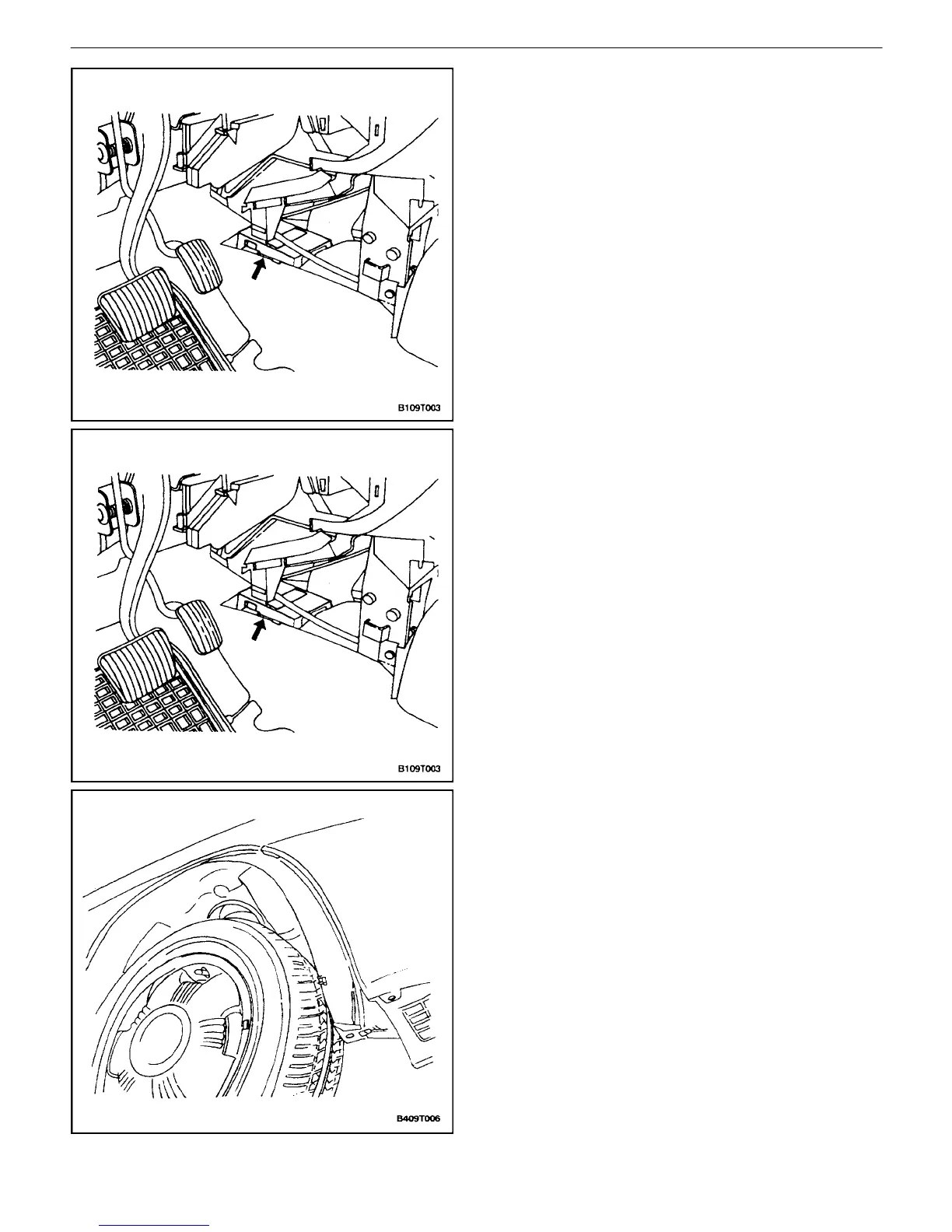 B109T003

B109T003

B409T006