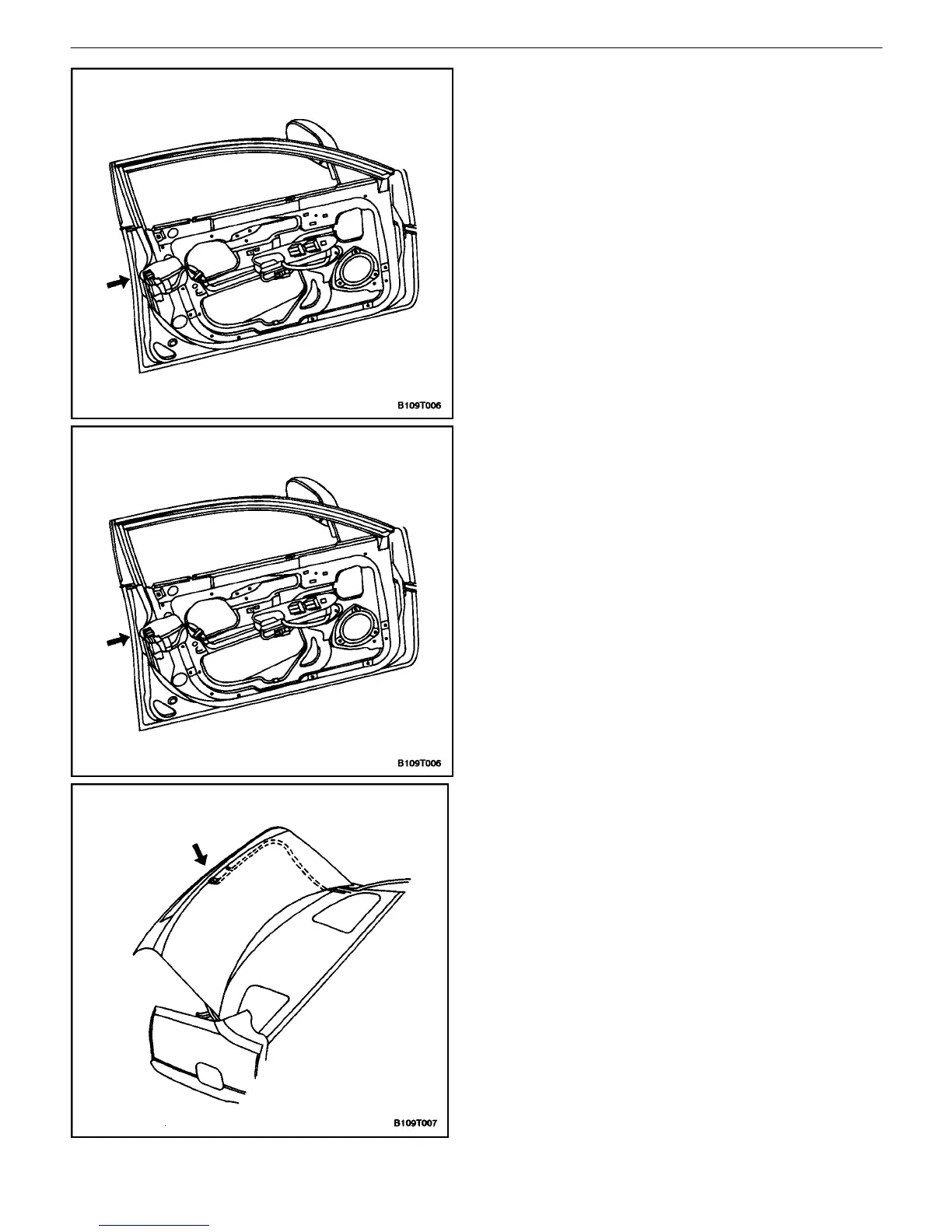 B109T006

B109T006

B109T007