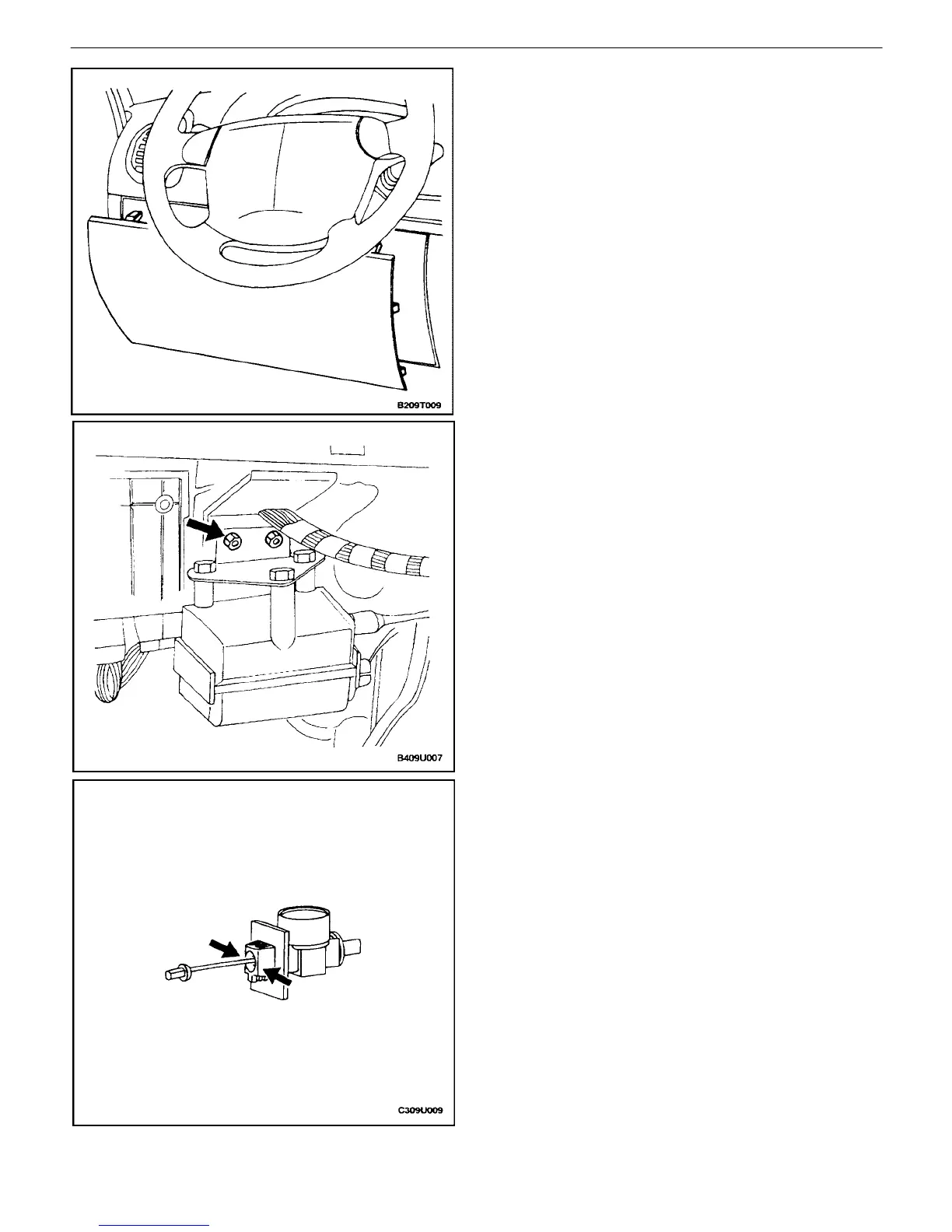 B209T009

B409U007

C309U009