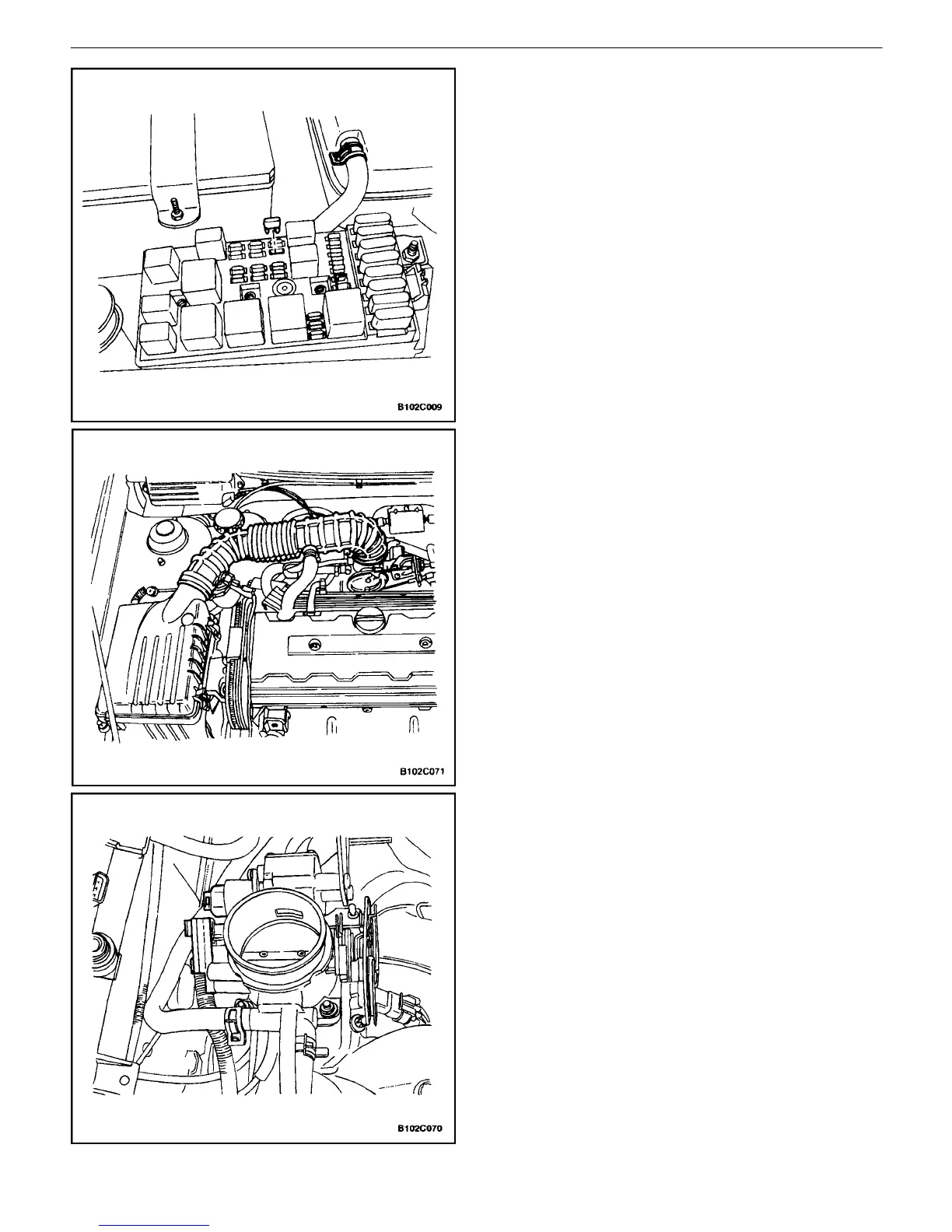 B102C009

B102C071

B102C070