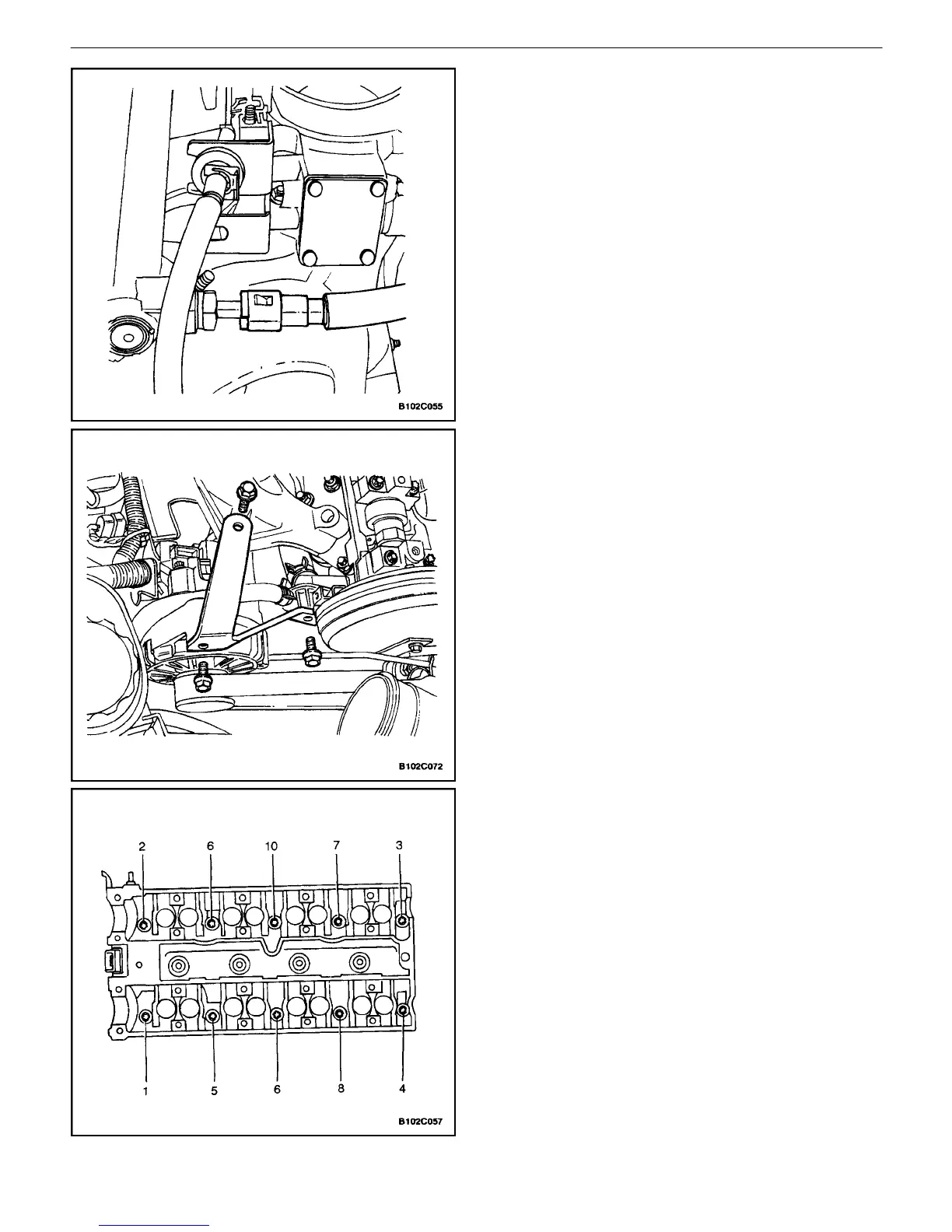 B102C055

B102C072

2
6
10
7
3
1
5
6
8
4

B102C057