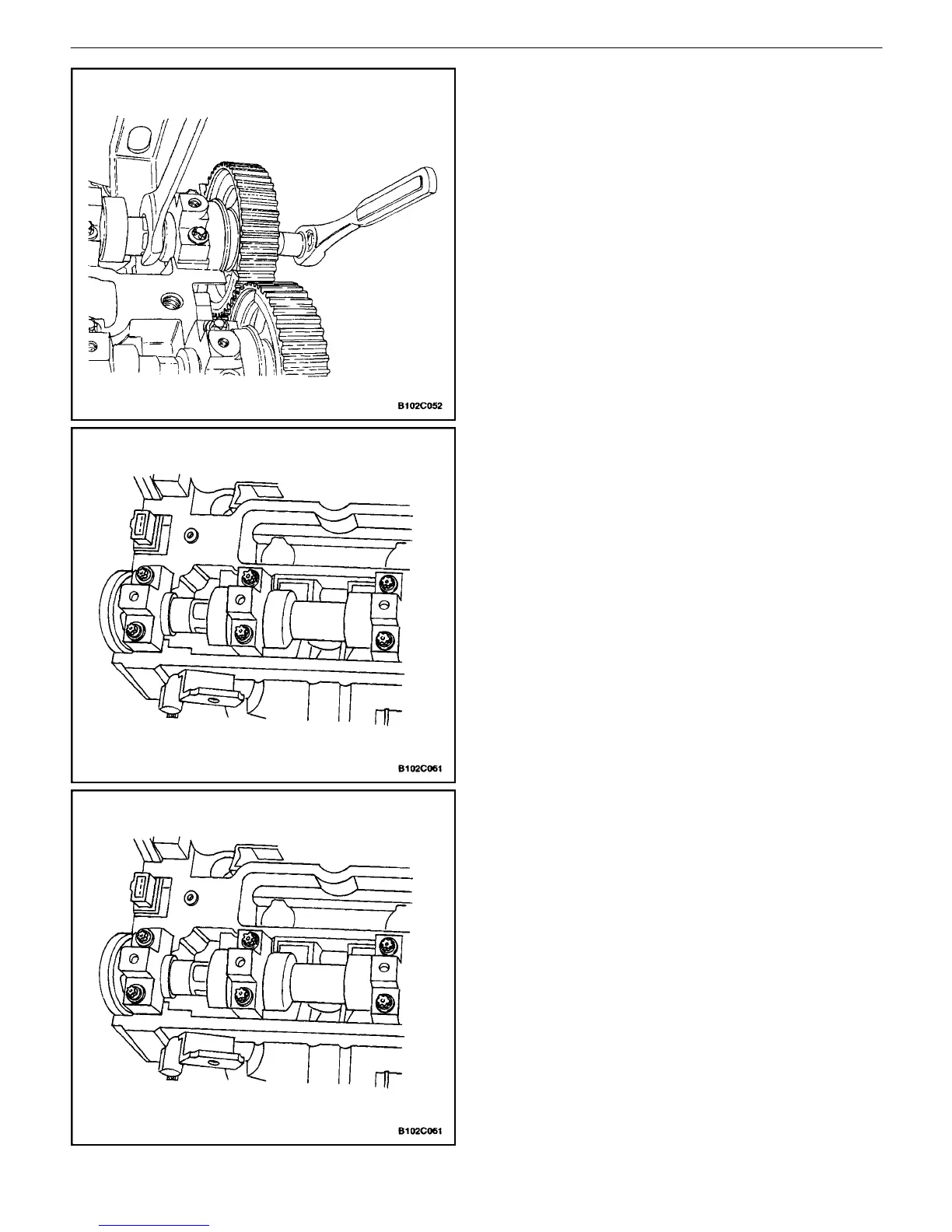 B102C052

B102C061

B102C061