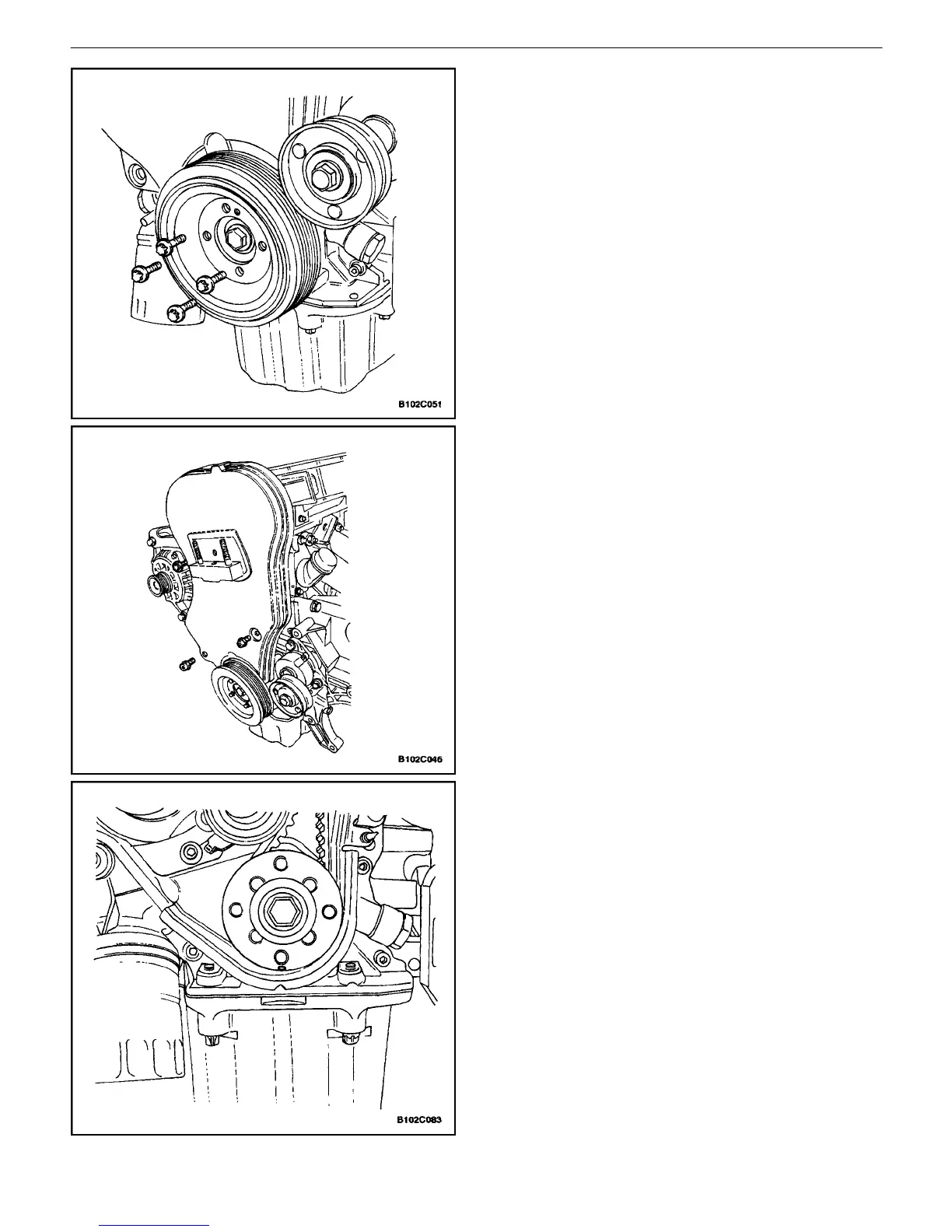 B102C051

B102C046

B102C083