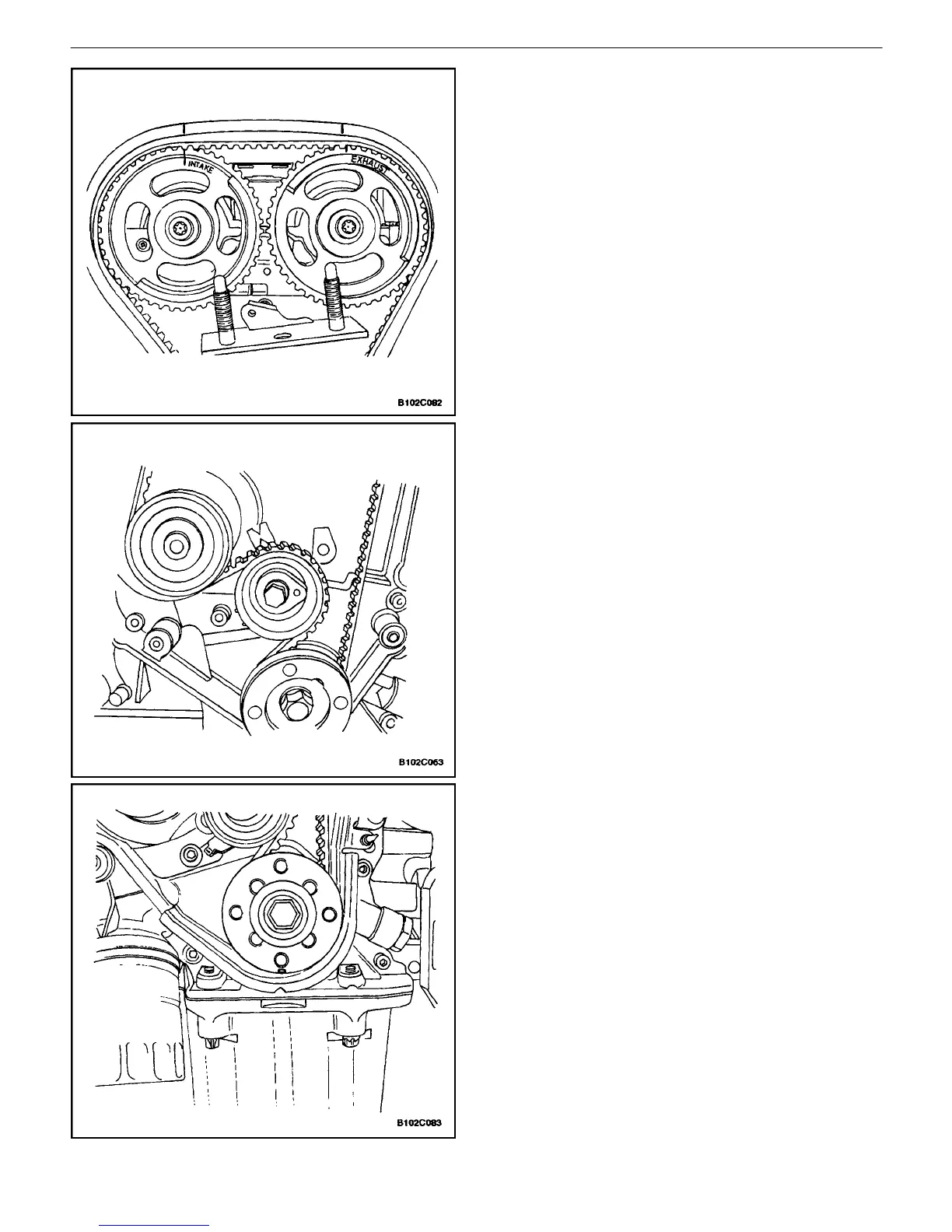 INTAKE

EXHAUST

B102C082

B102C063

B102C083