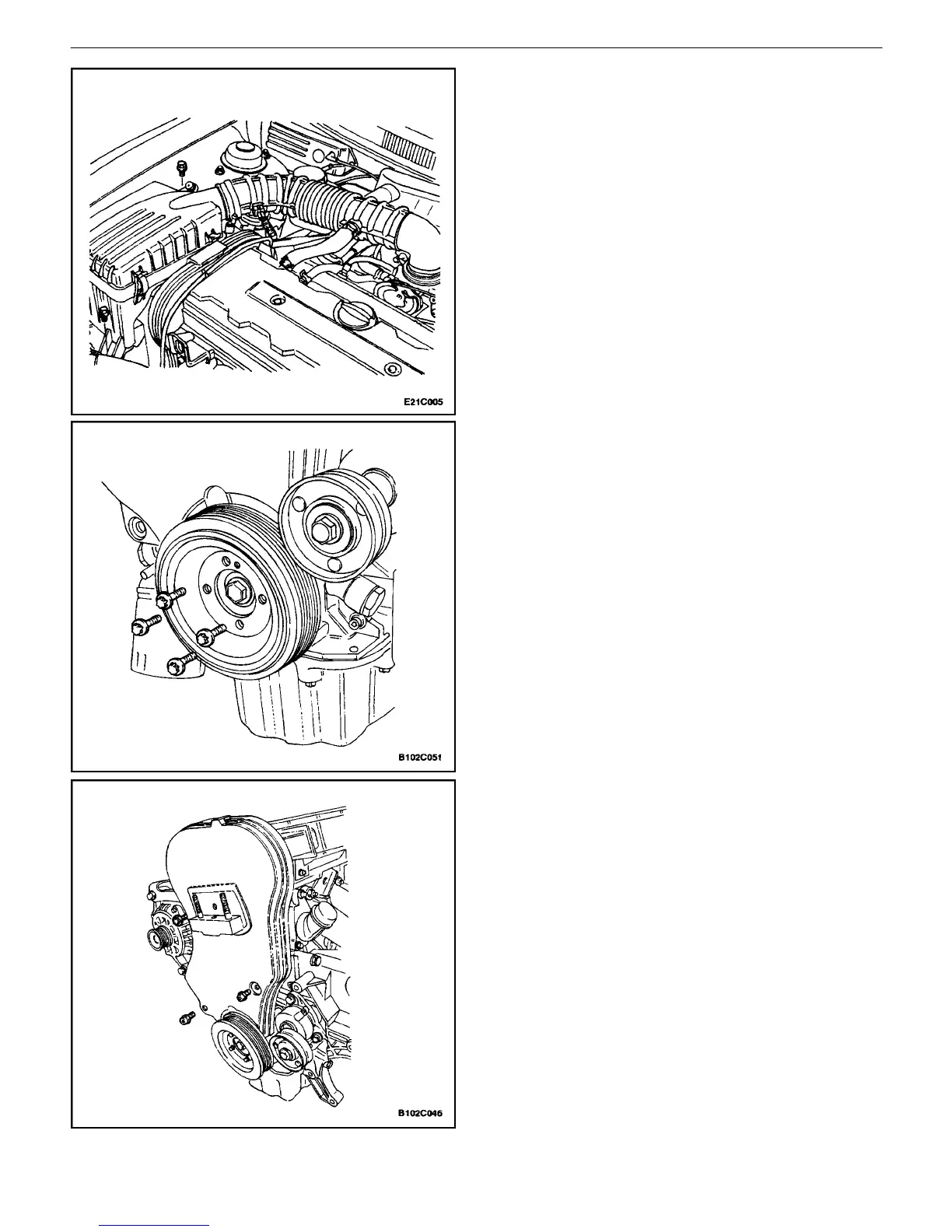 E21C005

B102C051

B102C046