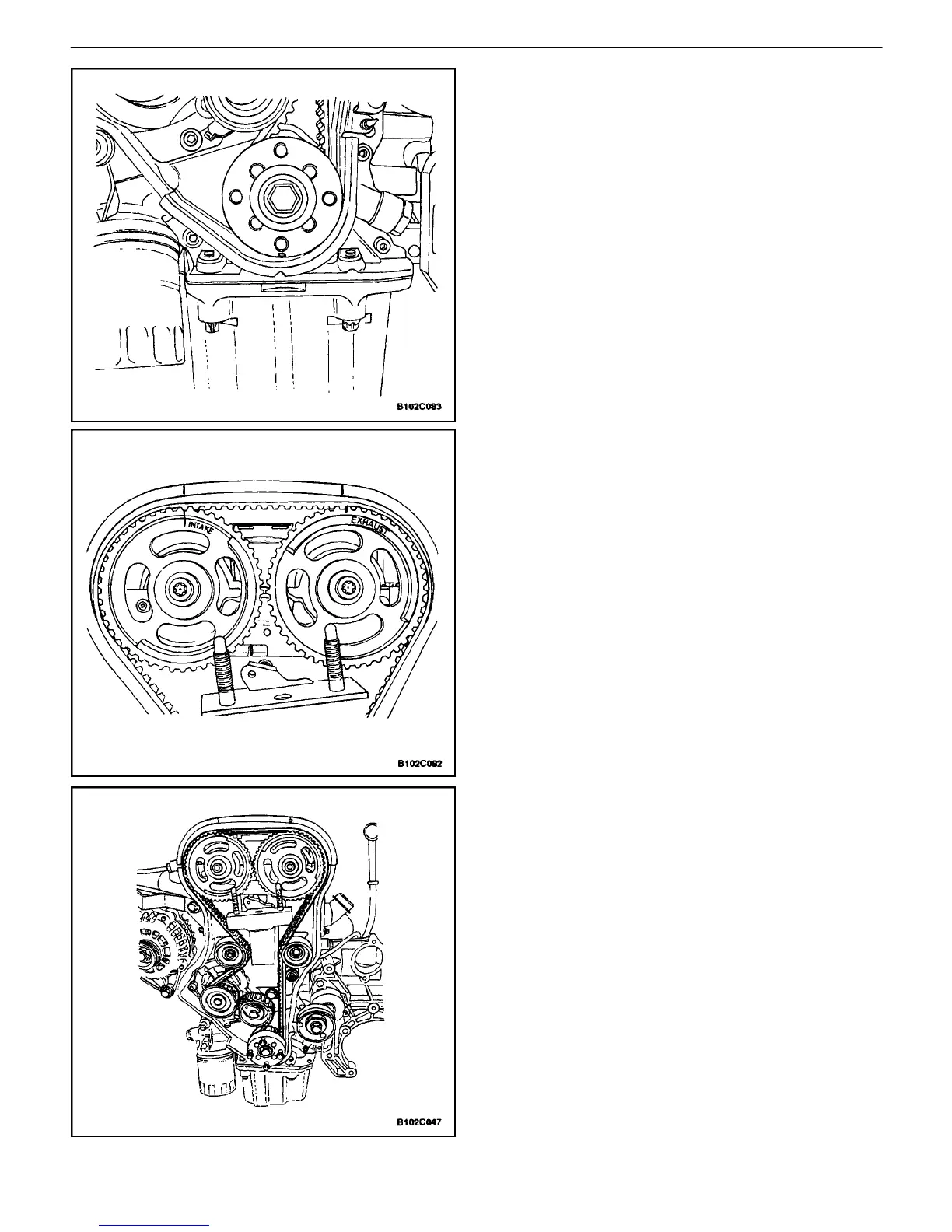 B102C083

INTAKE
EXHAUST

B102C082

B102C047