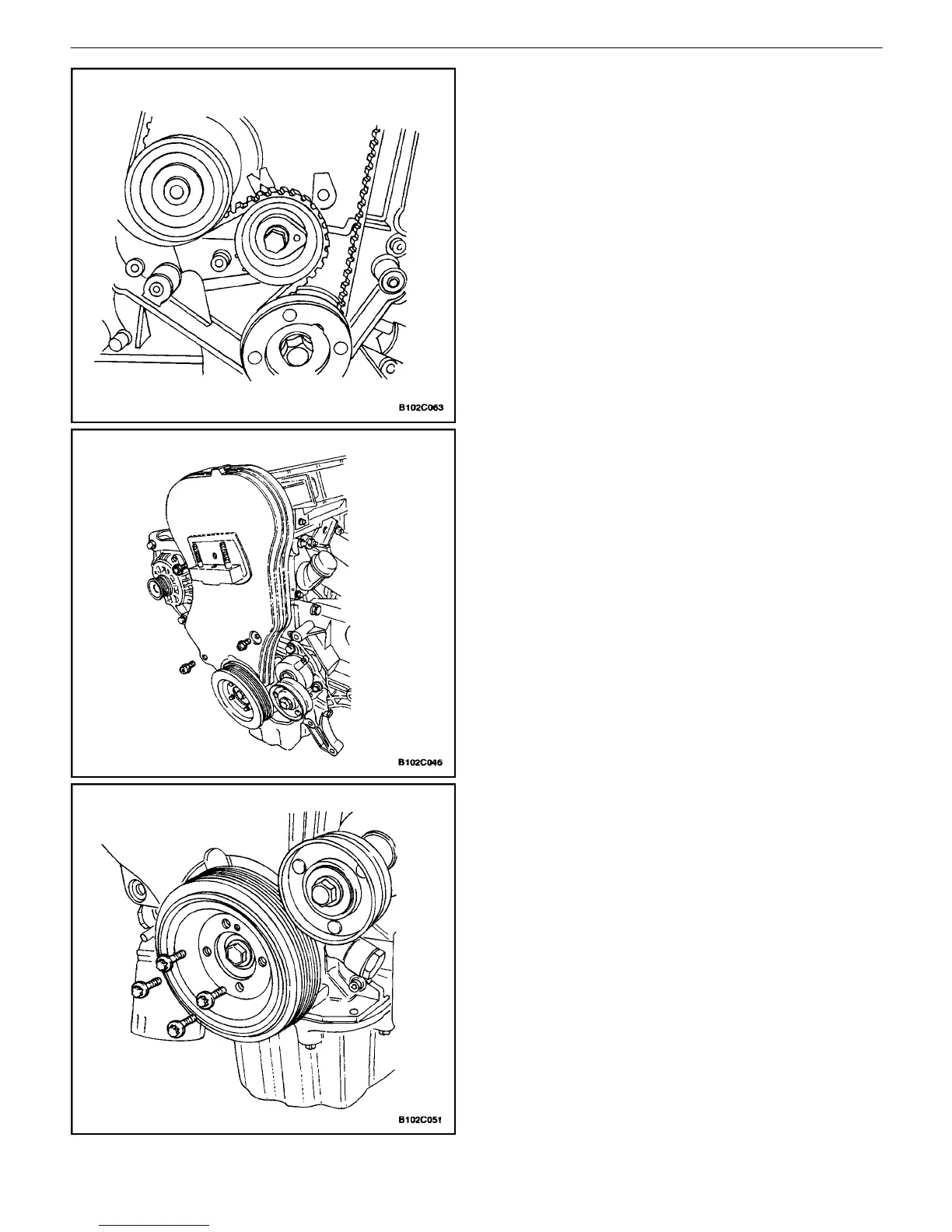 B102C063

B102C046

B102C051