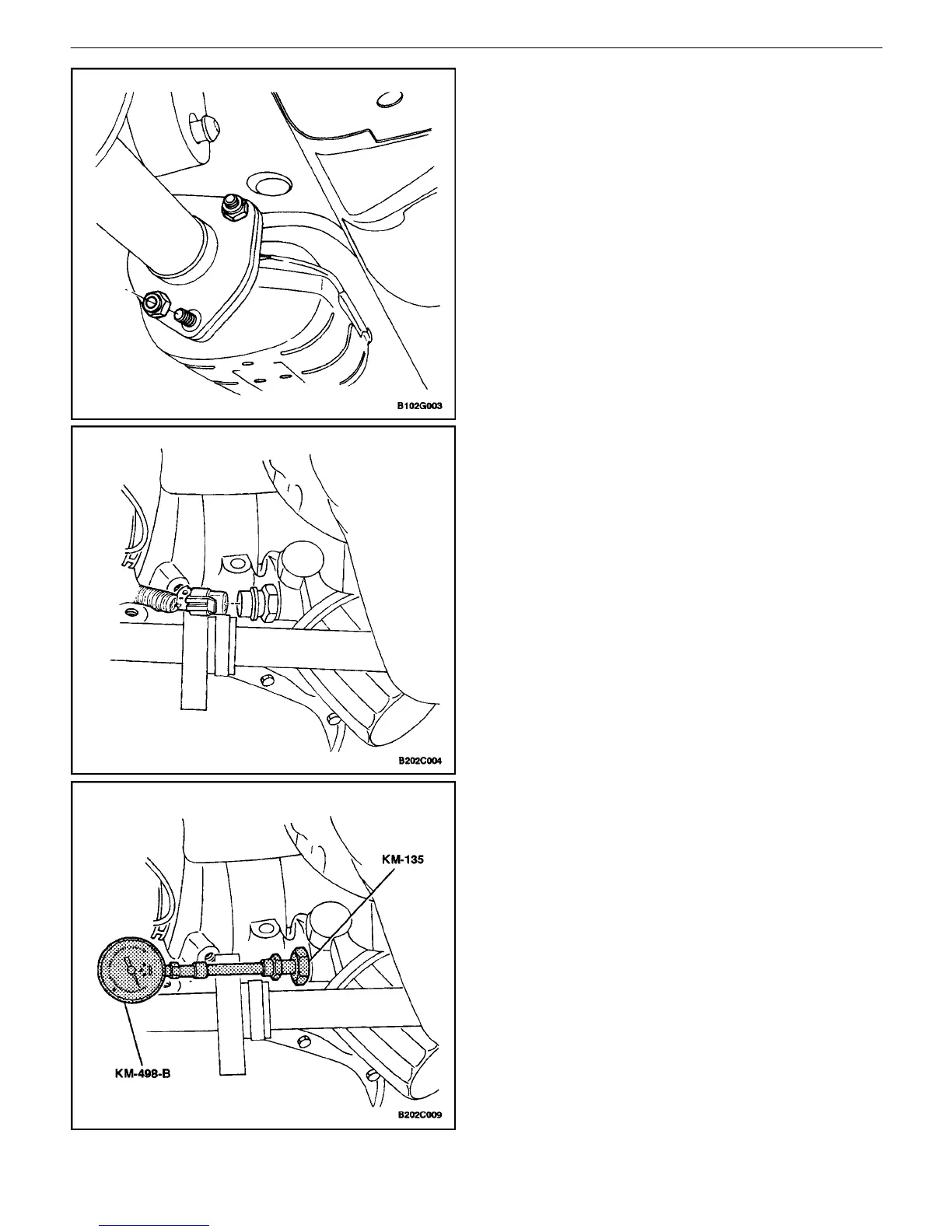 B102G003

B202C004

KM-135

KM-498-B

B202C009