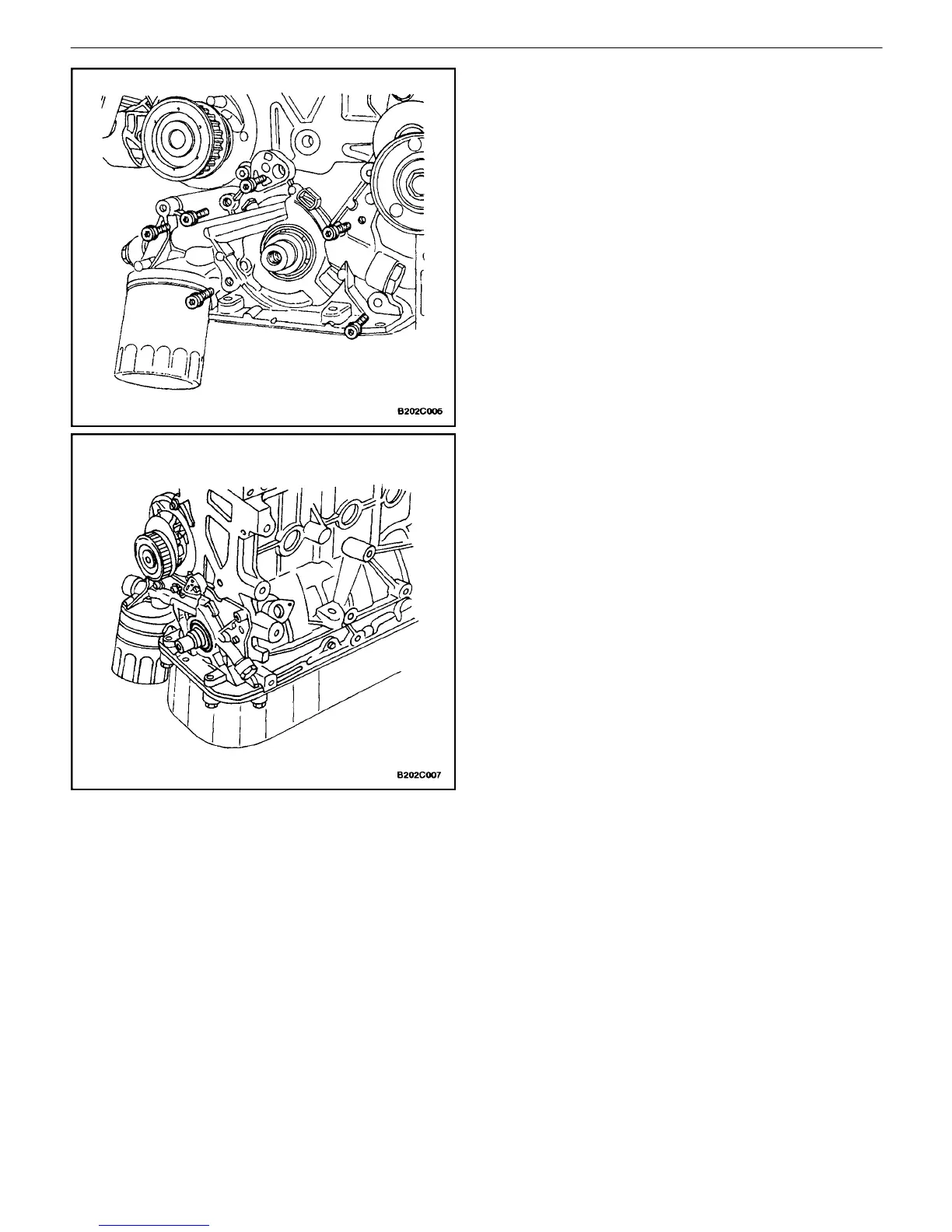 B202C006

B202C007