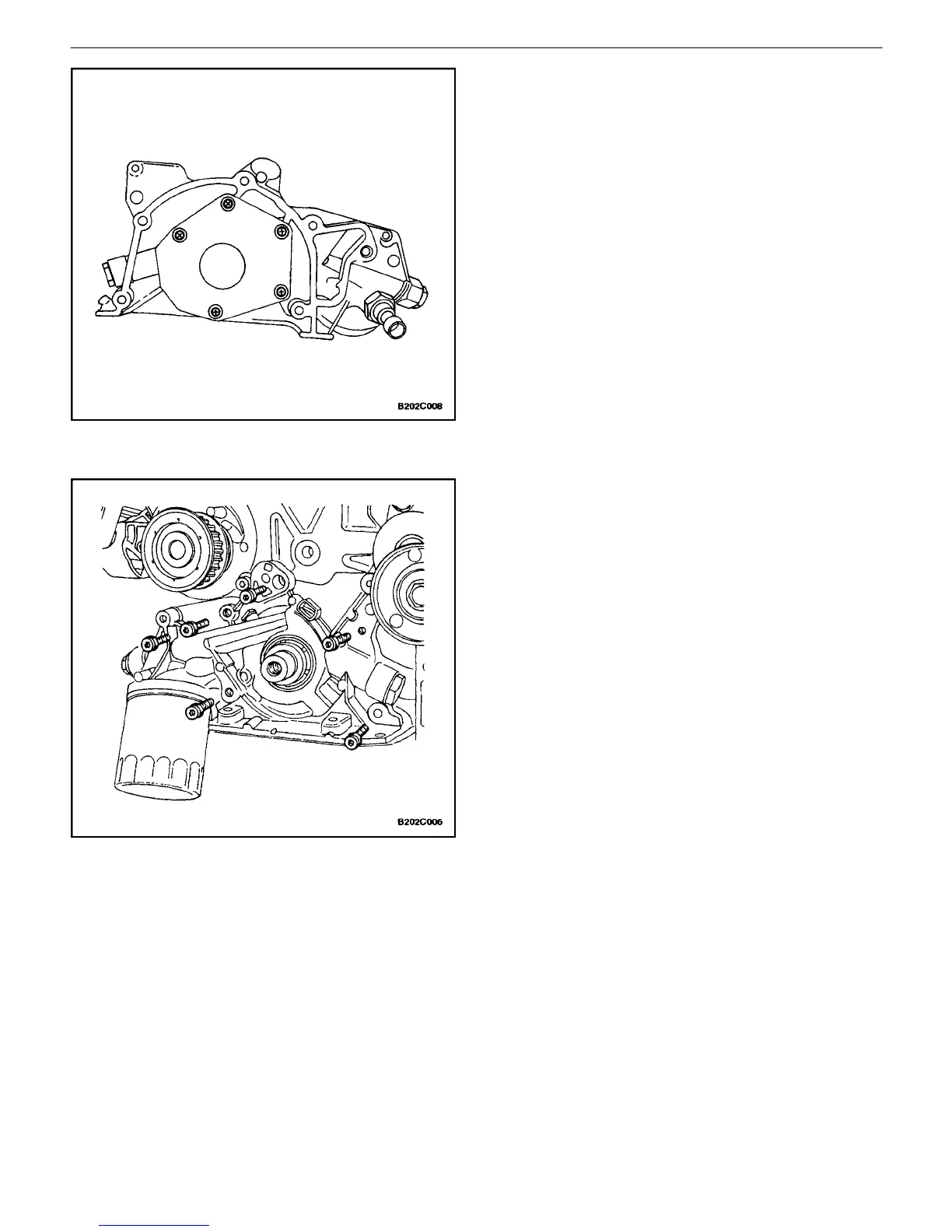 B202C008

B202C005