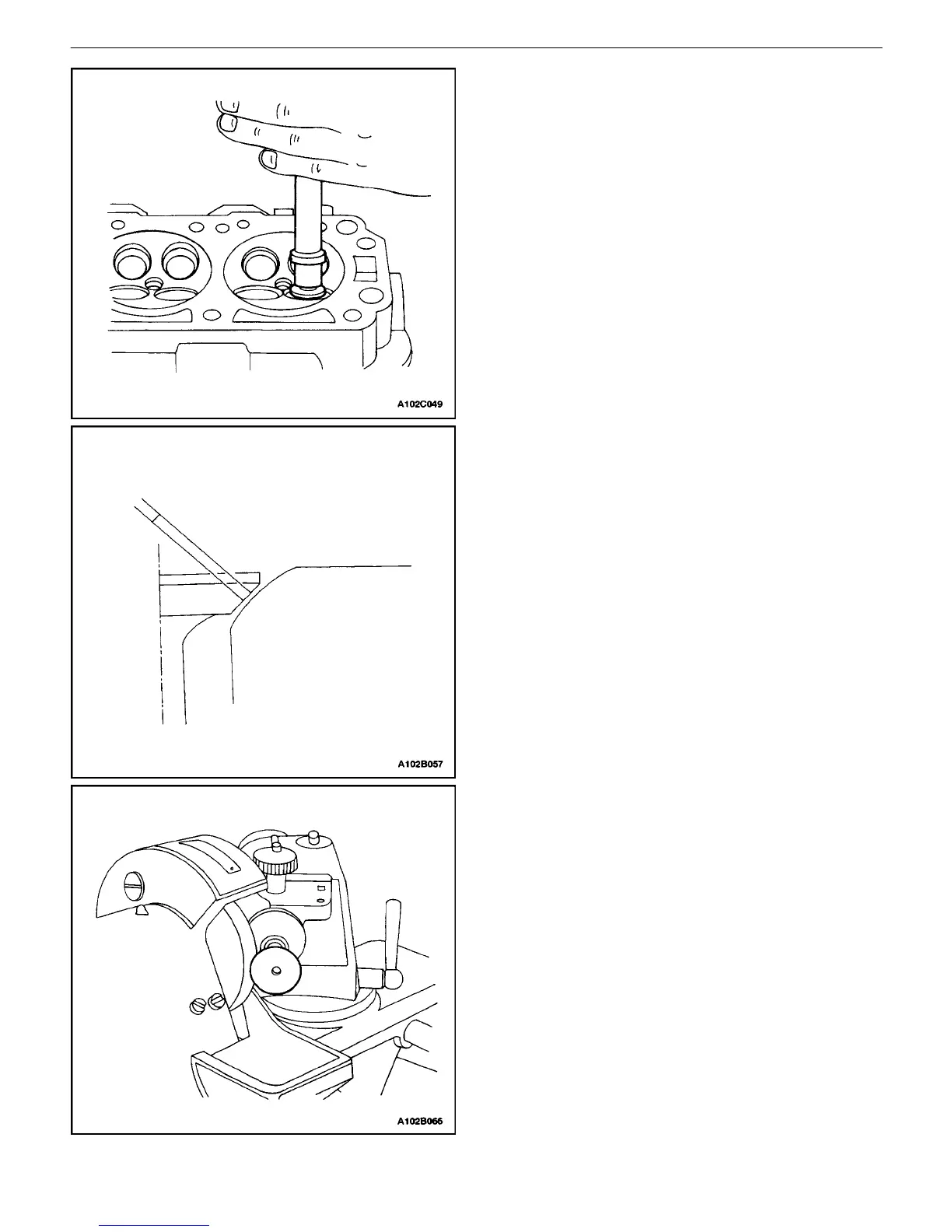 A102C049

A102B057

A102B066