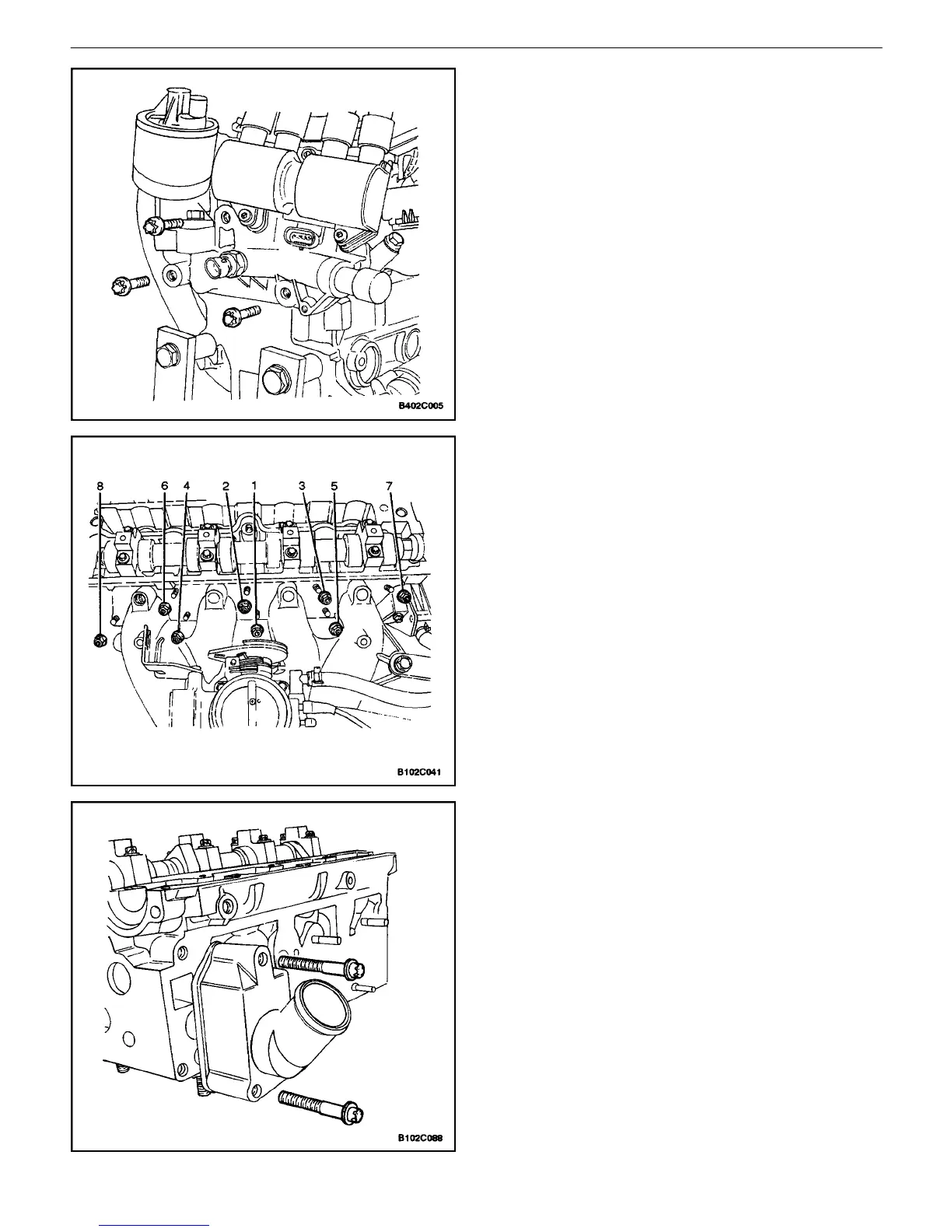 B402C005

8 6 4 2 1 3 5 7

B102C041

B102C088