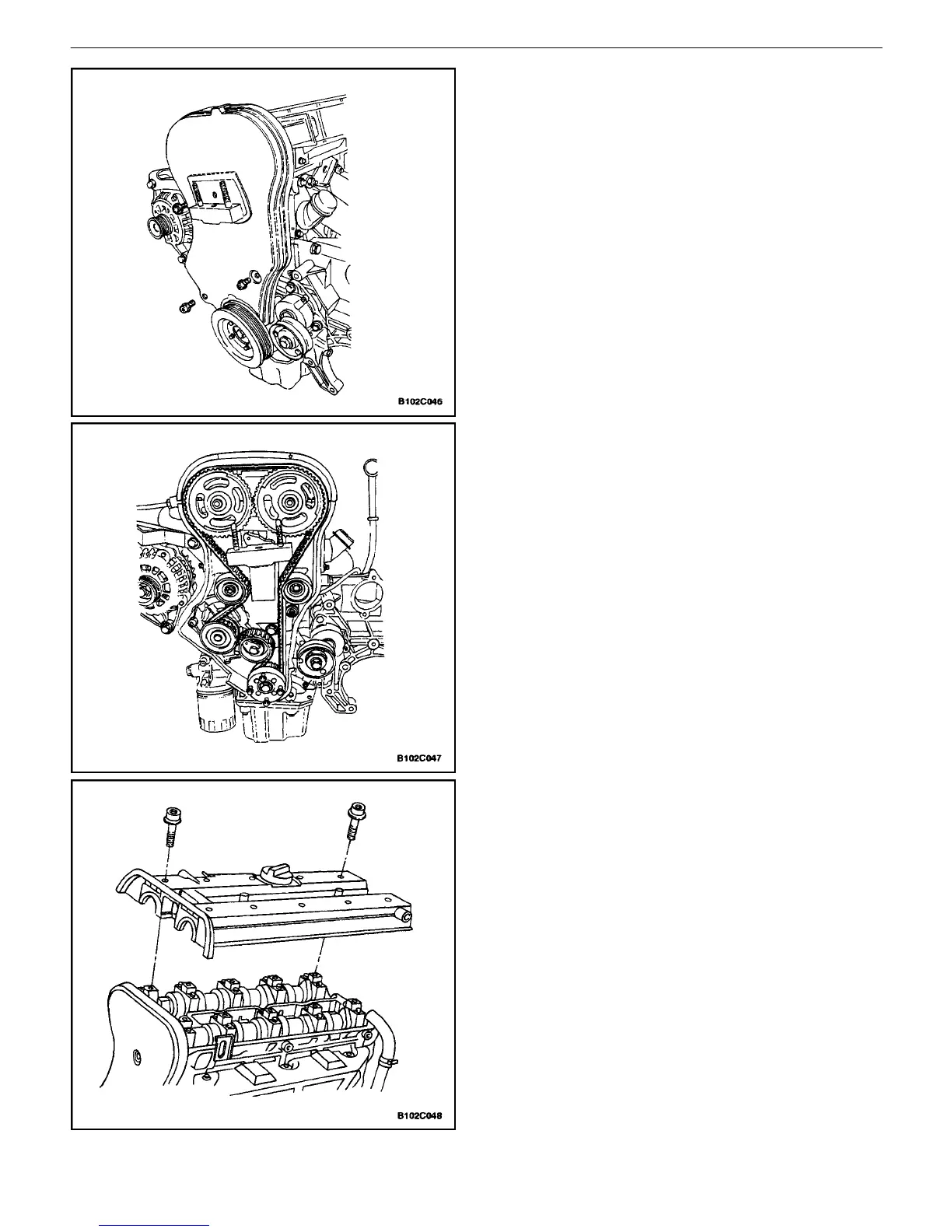 B102C046

B102C047

B102C048