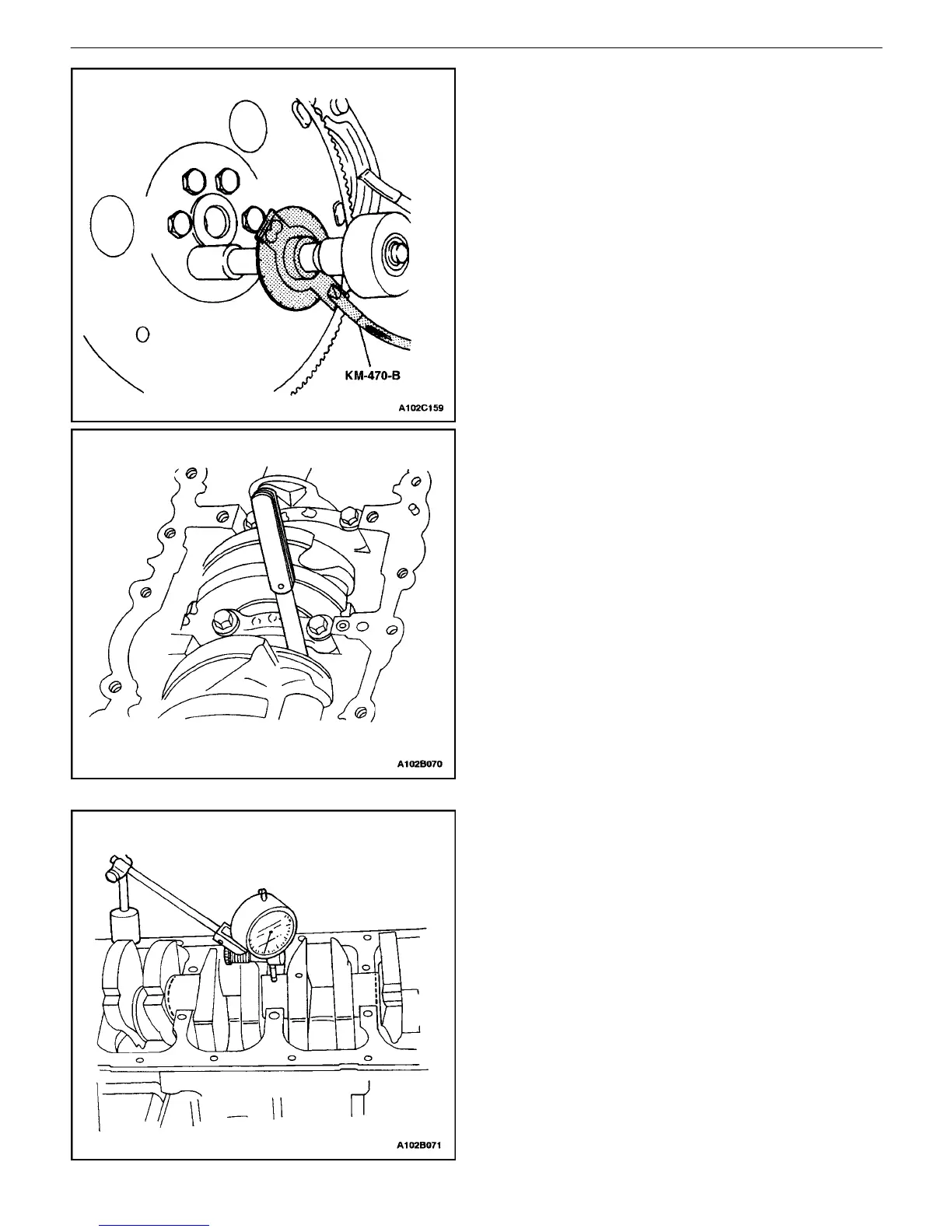 KM-470-B

A102C159

A102B070

A102B071