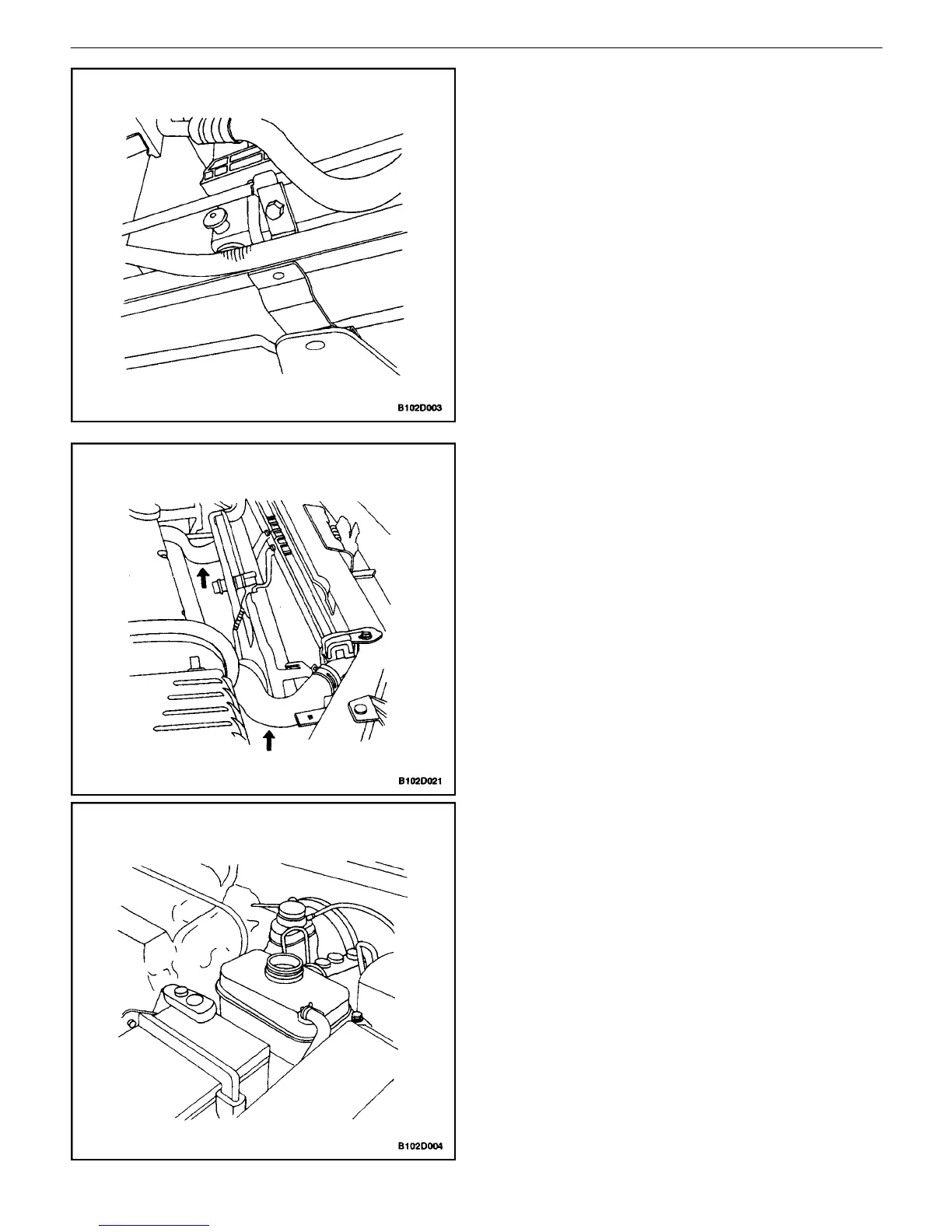 B102D003

B102D021

B102D004