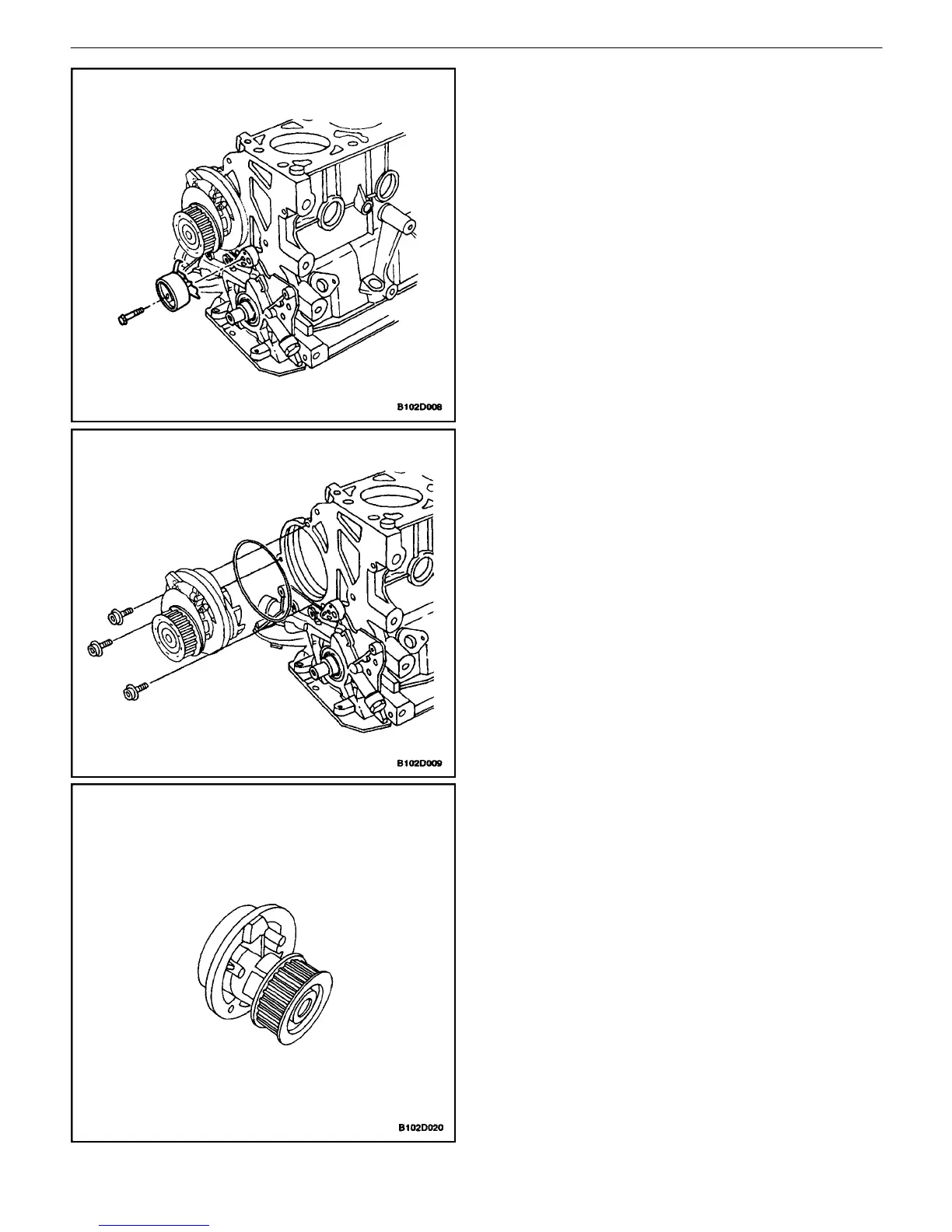 B102D008

B102D009

B102D020