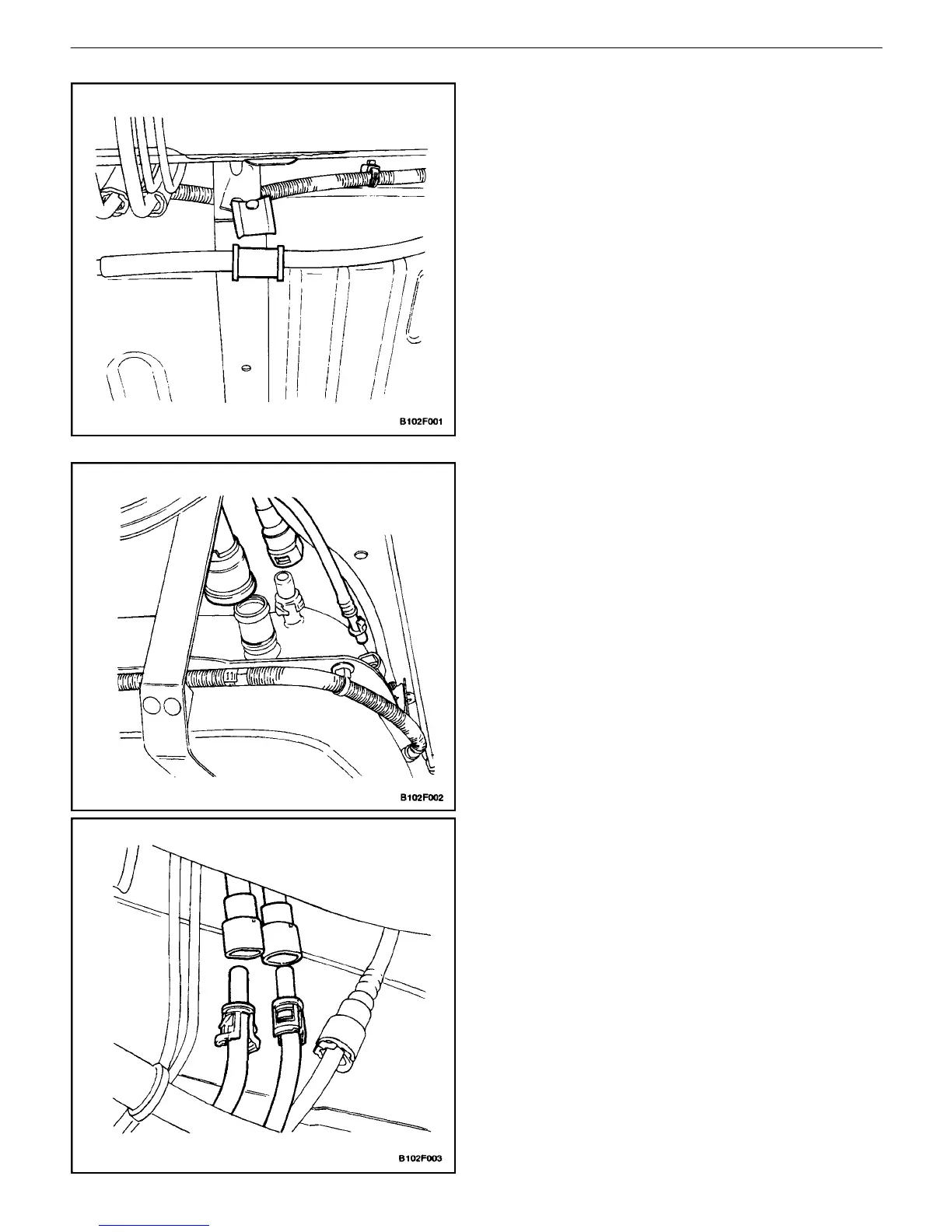 B102F001

B102F002

B102F003