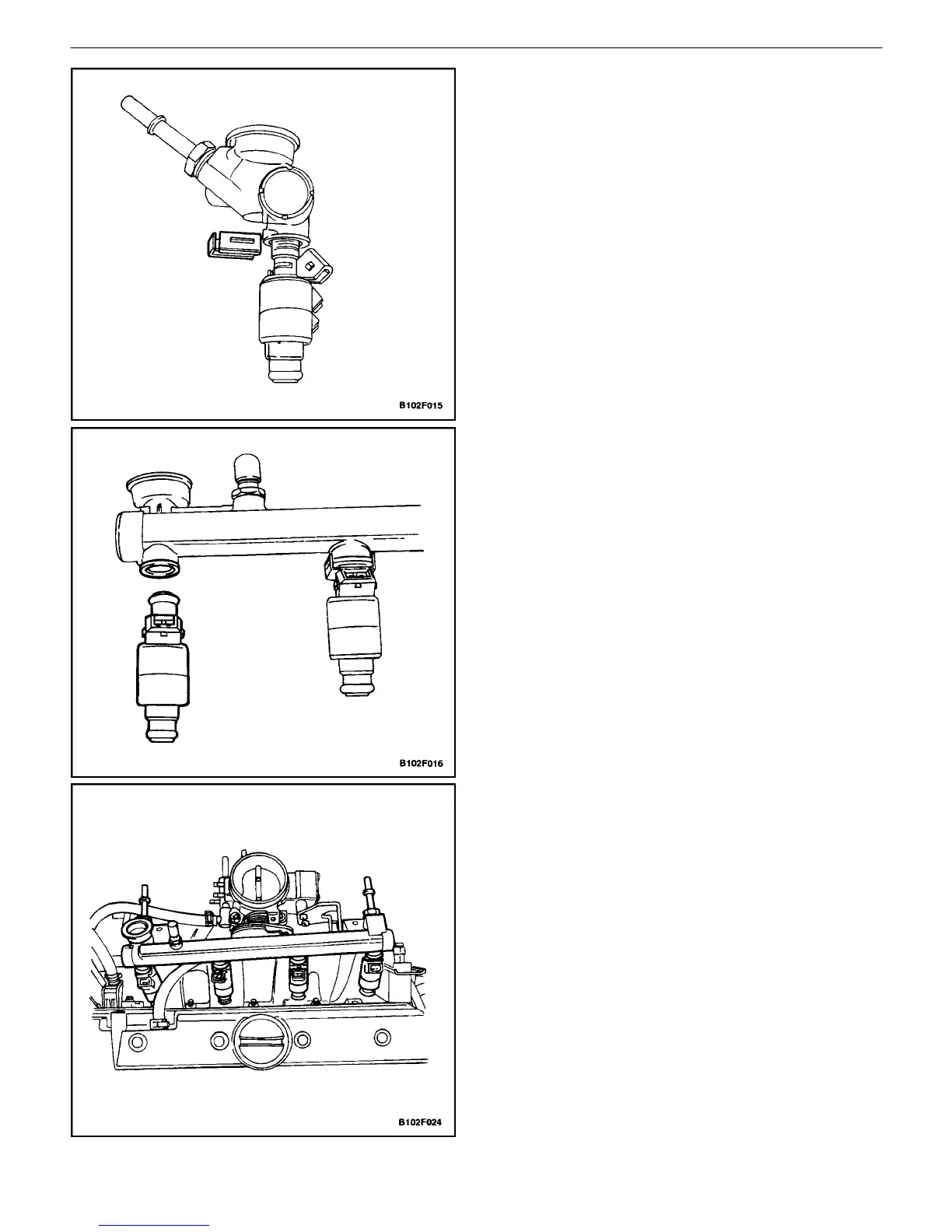 B102F015

B102F016

B102F024