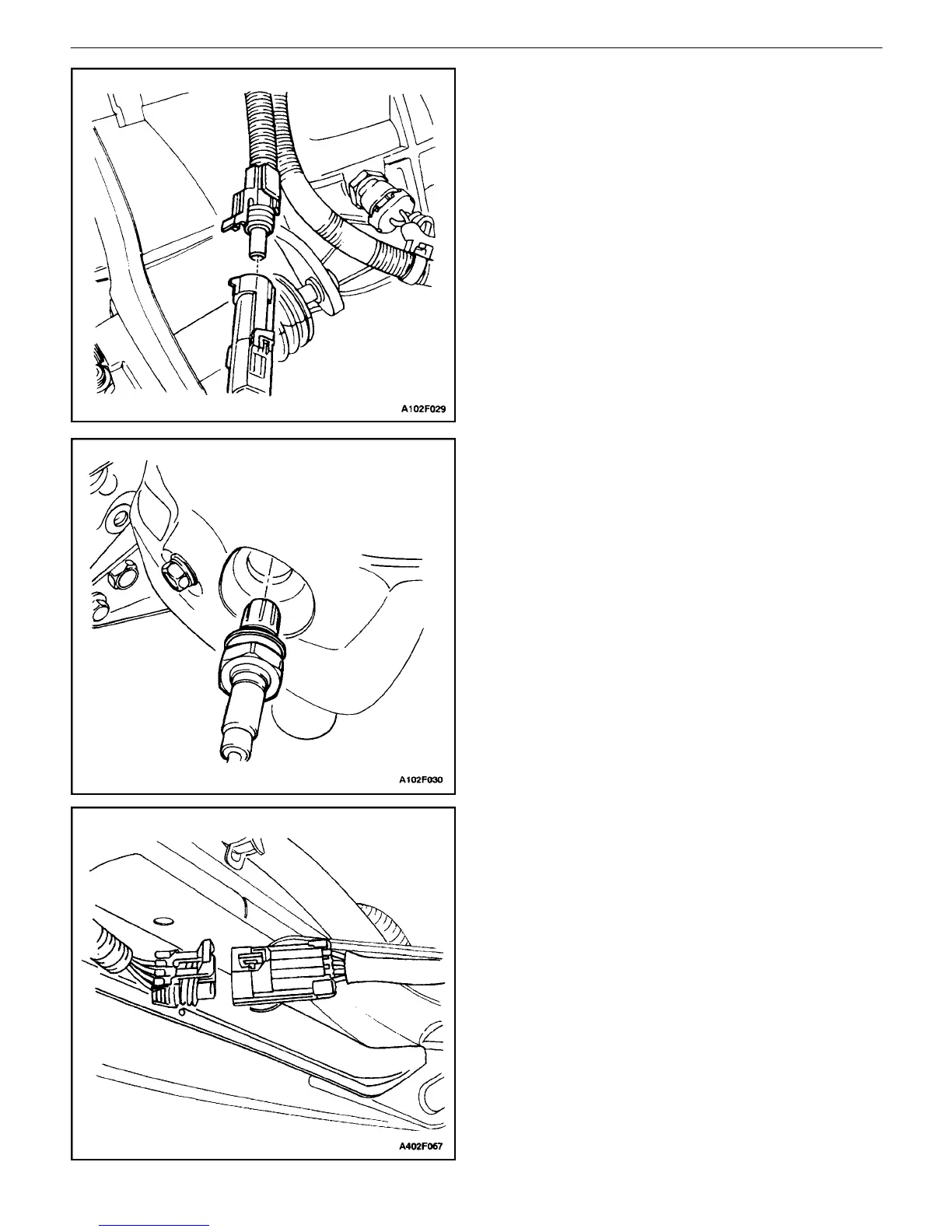 A102F029

A102F030

A402F067