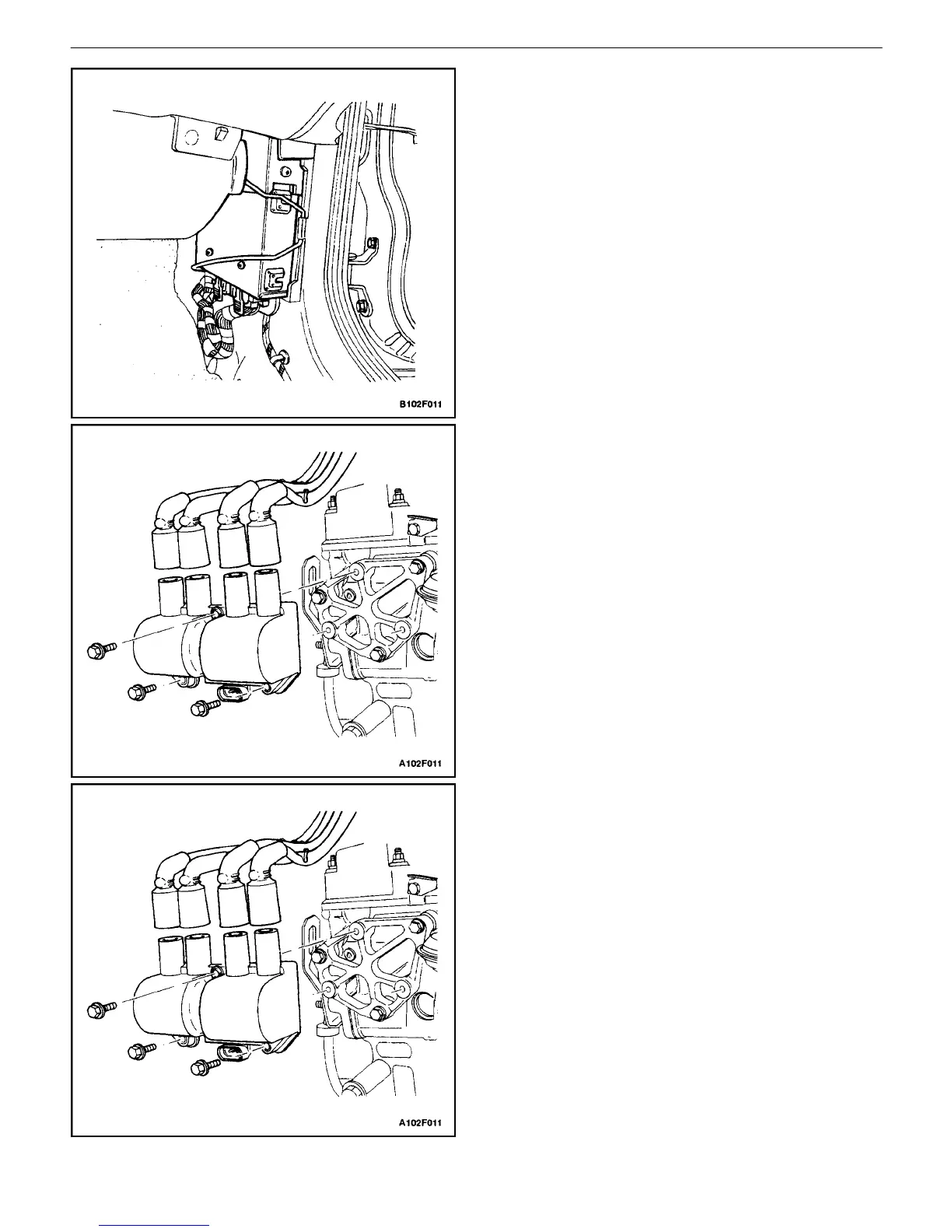 B102F011

A102F011

A102F011