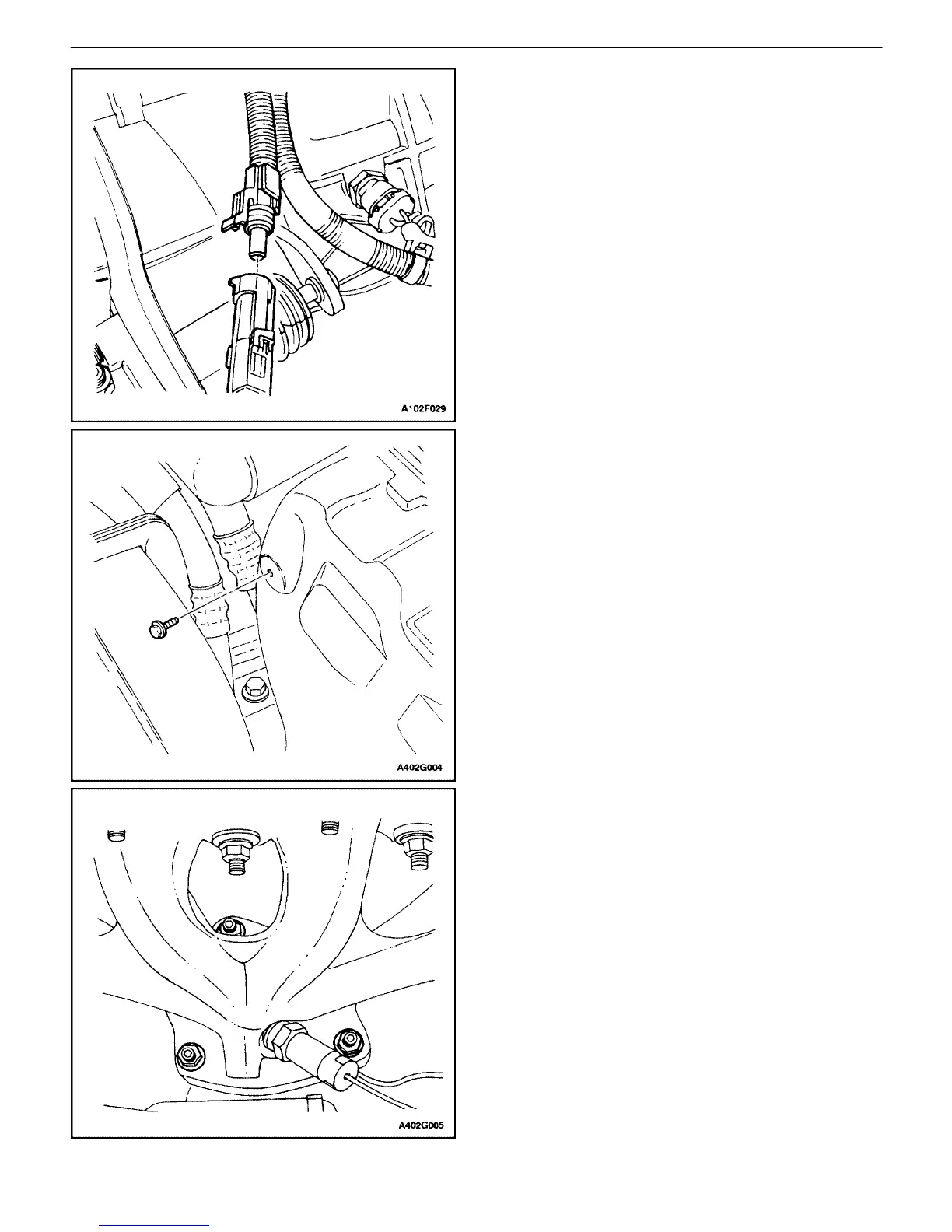 A102F029

A402G004

A402G005