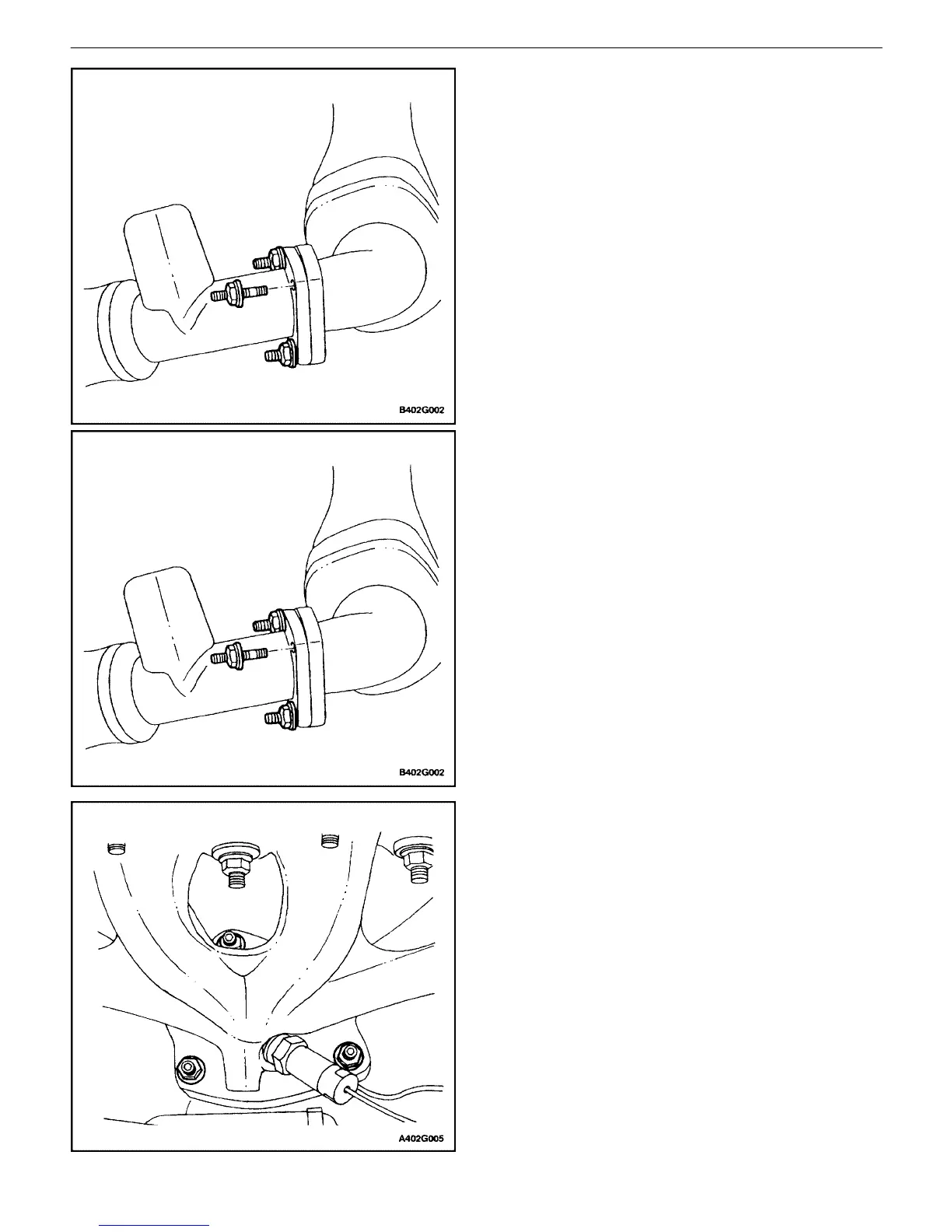 B402G002

B402G002

A402G005