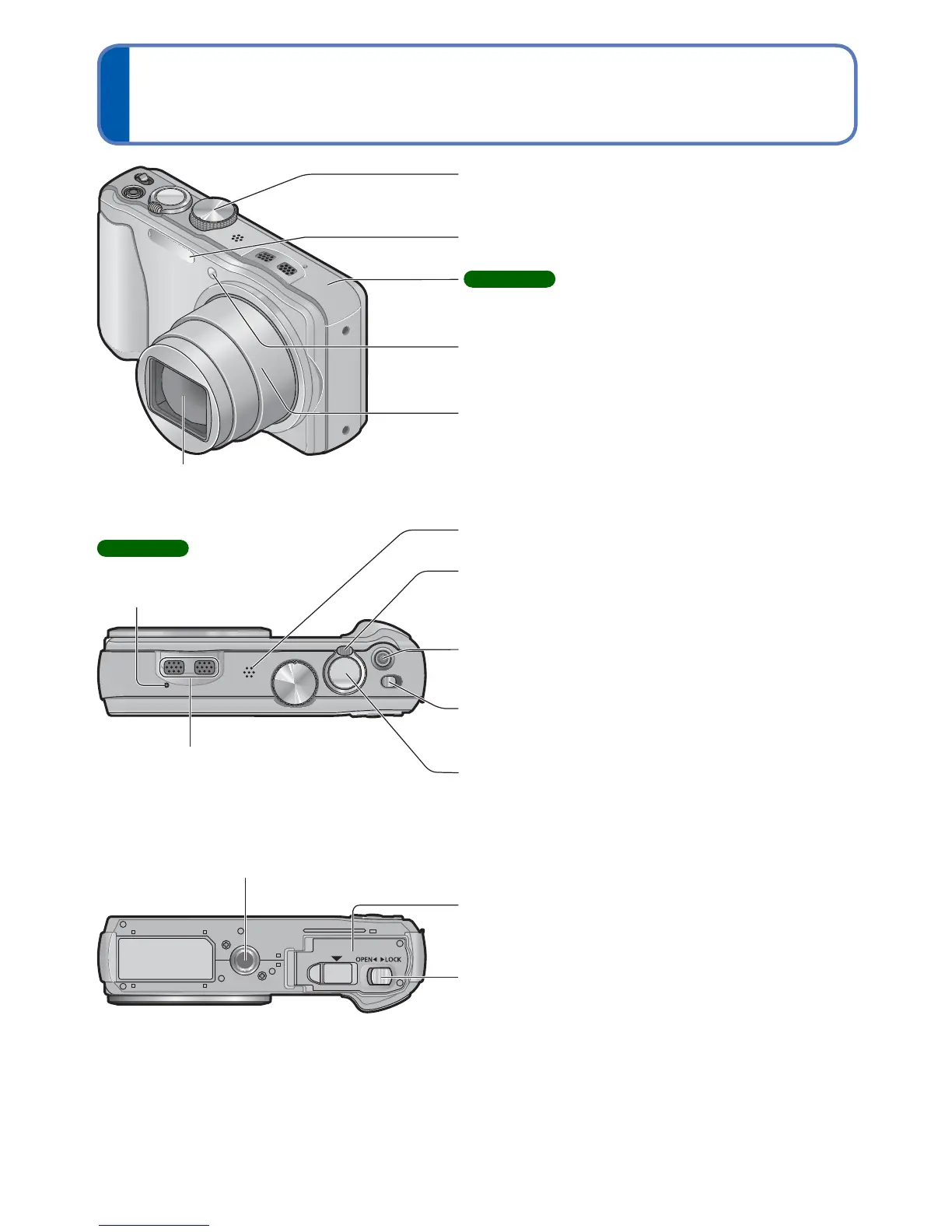 OPEN◄ ►LOCK