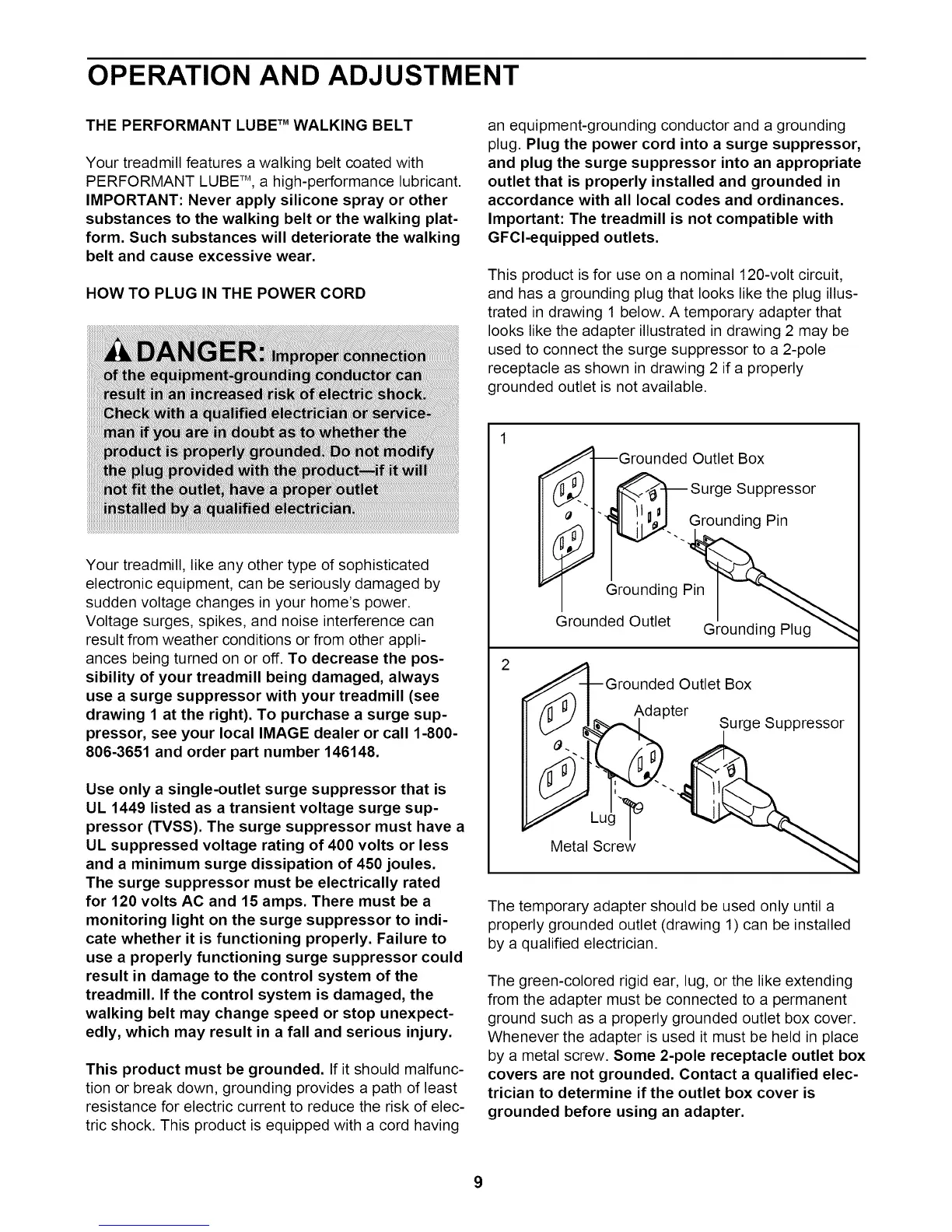 OPERATION AND ADJUSTMENT

THE PERFORMANT LUBE™ WALKING BELT

Your treadmill features a walking belt coated with PERFORMANT LUBE™, a high-performance lubricant. IMPORTANT: Never apply silicone spray or other substances to the walking belt or the walking platform. Such substances will deteriorate the walking belt and cause excessive wear.

HOW TO PLUG IN THE POWER CORD

DANGER: Improper connection of the equipment-grounding conductor can result in an increased risk of electric shock. Check with a qualified electrician or serviceman if you are in doubt as to whether the product is properly grounded. Do not modify the plug provided with the product—if it will not fit the outlet, have a proper outlet installed by a qualified electrician.

Your treadmill, like any other type of sophisticated electronic equipment, can be seriously damaged by sudden voltage changes in your home's power. Voltage surges, spikes, and noise interference can result from weather conditions or from other appliances being turned on or off. To decrease the possibility of your treadmill being damaged, always use a surge suppressor with your treadmill (see drawing 1 at the right). To purchase a surge suppressor, see your local IMAGE dealer or call 1-800-806-3651 and order part number 146148.

Use only a single-outlet surge suppressor that is UL 1449 listed as a transient voltage surge suppressor (TVSS). The surge suppressor must have a UL suppressed voltage rating of 400 volts or less and a minimum surge dissipation of 450 joules. The surge suppressor must be electrically rated for 120 volts AC and 15 amps. There must be a monitoring light on the surge suppressor to indicate whether it is functioning properly. Failure to use a properly functioning surge suppressor could result in damage to the control system of the treadmill. If the control system is damaged, the walking belt may change speed or stop unexpectedly, which may result in a fall and serious injury.

This product must be grounded. If it should malfunction or break down, grounding provides a path of least resistance for electric current to reduce the risk of electric shock. This product is equipped with a cord having an equipment-grounding conductor and a grounding plug. Plug the power cord into a surge suppressor, and plug the surge suppressor into an appropriate outlet that is properly installed and grounded in accordance with all local codes and ordinances. Important: The treadmill is not compatible with GFCI-equipped outlets.

This product is for use on a nominal 120-volt circuit, and has a grounding plug that looks like the plug illustrated in drawing 1 below. A temporary adapter that looks like the adapter illustrated in drawing 2 may be used to connect the surge suppressor to a 2-pole receptacle as shown in drawing 2 if a properly grounded outlet is not available.

1
Grounded Outlet Box
Surge Suppressor
Grounding Pin
Grounding Pin
Grounded Outlet
Grounding Plug

2
Grounded Outlet Box
Adapter
Surge Suppressor
Lug
Metal Screw

The temporary adapter should be used only until a properly grounded outlet (drawing 1) can be installed by a qualified electrician.

The green-colored rigid ear, lug, or the like extending from the adapter must be connected to a permanent ground such as a properly grounded outlet box cover. Whenever the adapter is used it must be held in place by a metal screw. Some 2-pole receptacle outlet box covers are not grounded. Contact a qualified electrician to determine if the outlet box cover is grounded before using an adapter.

9