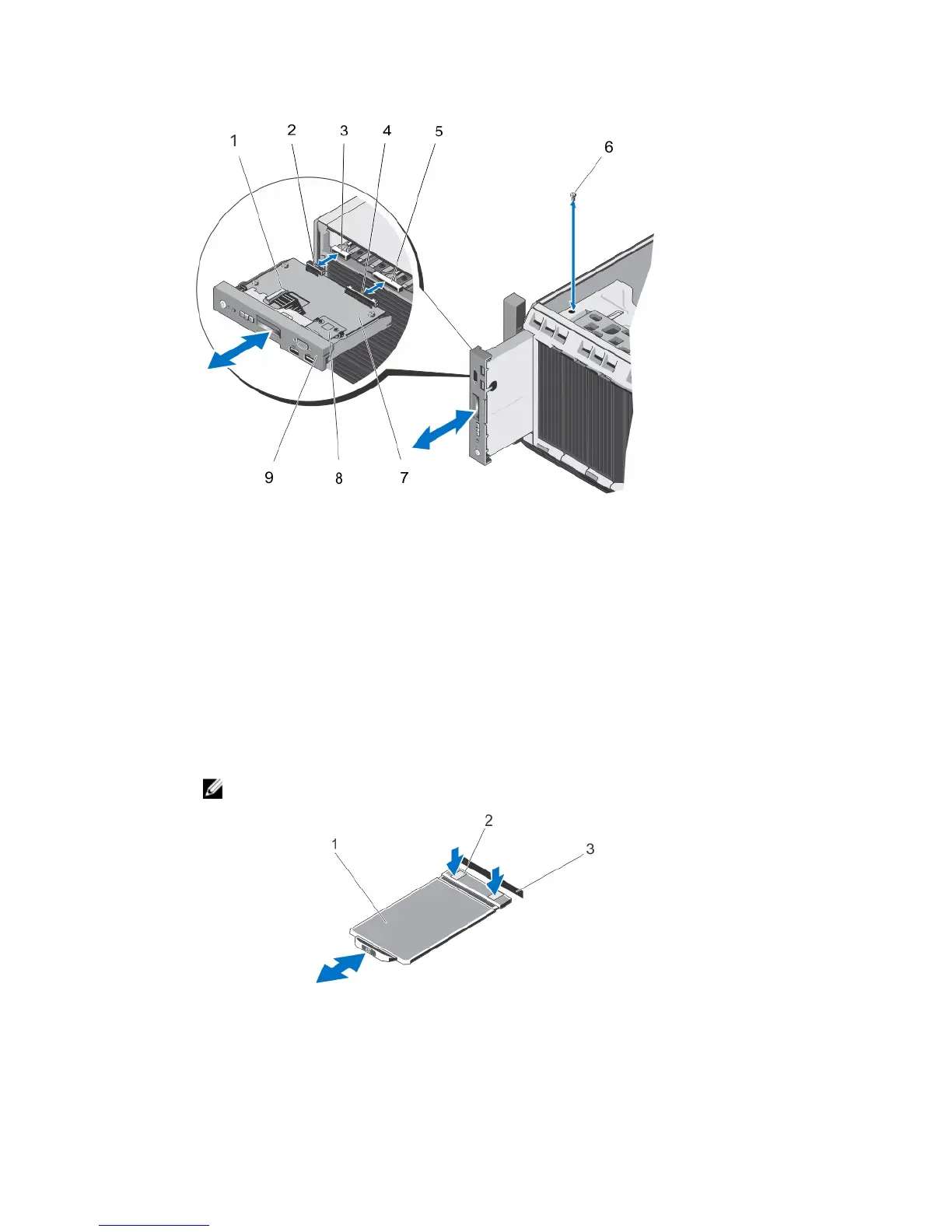 1
2
3
4
5
6
9
8
7

1
2
3