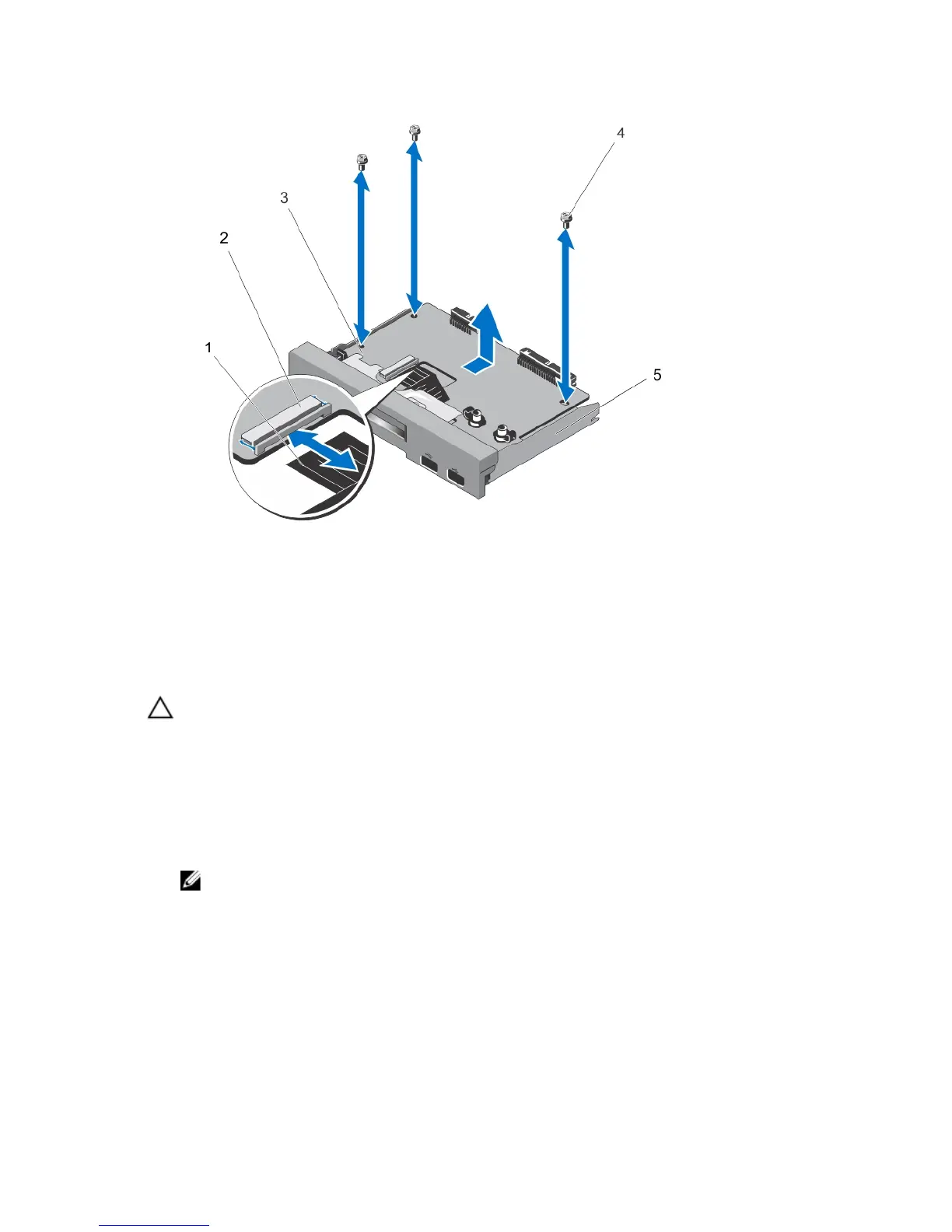 4

3

2

1

5