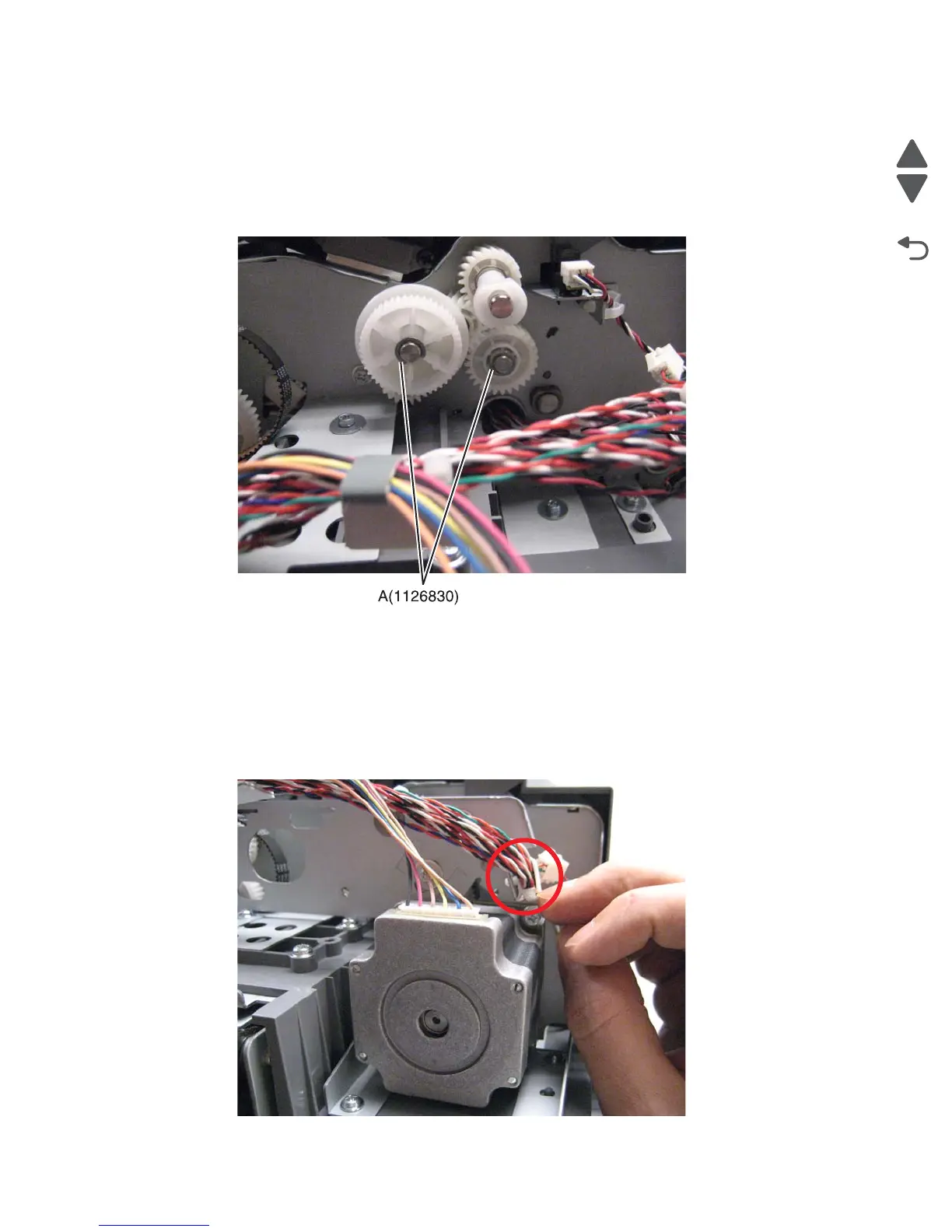 A(1126830)