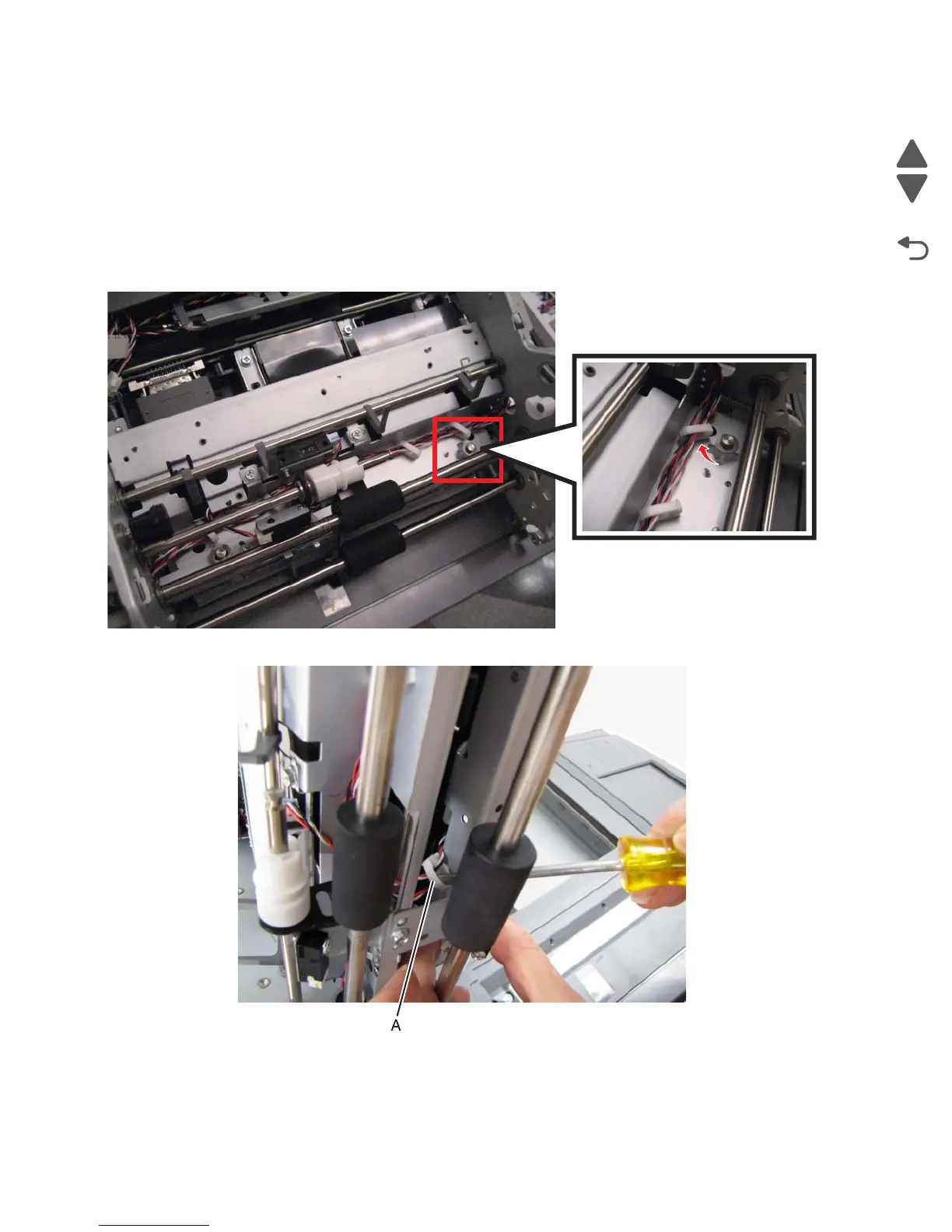 A