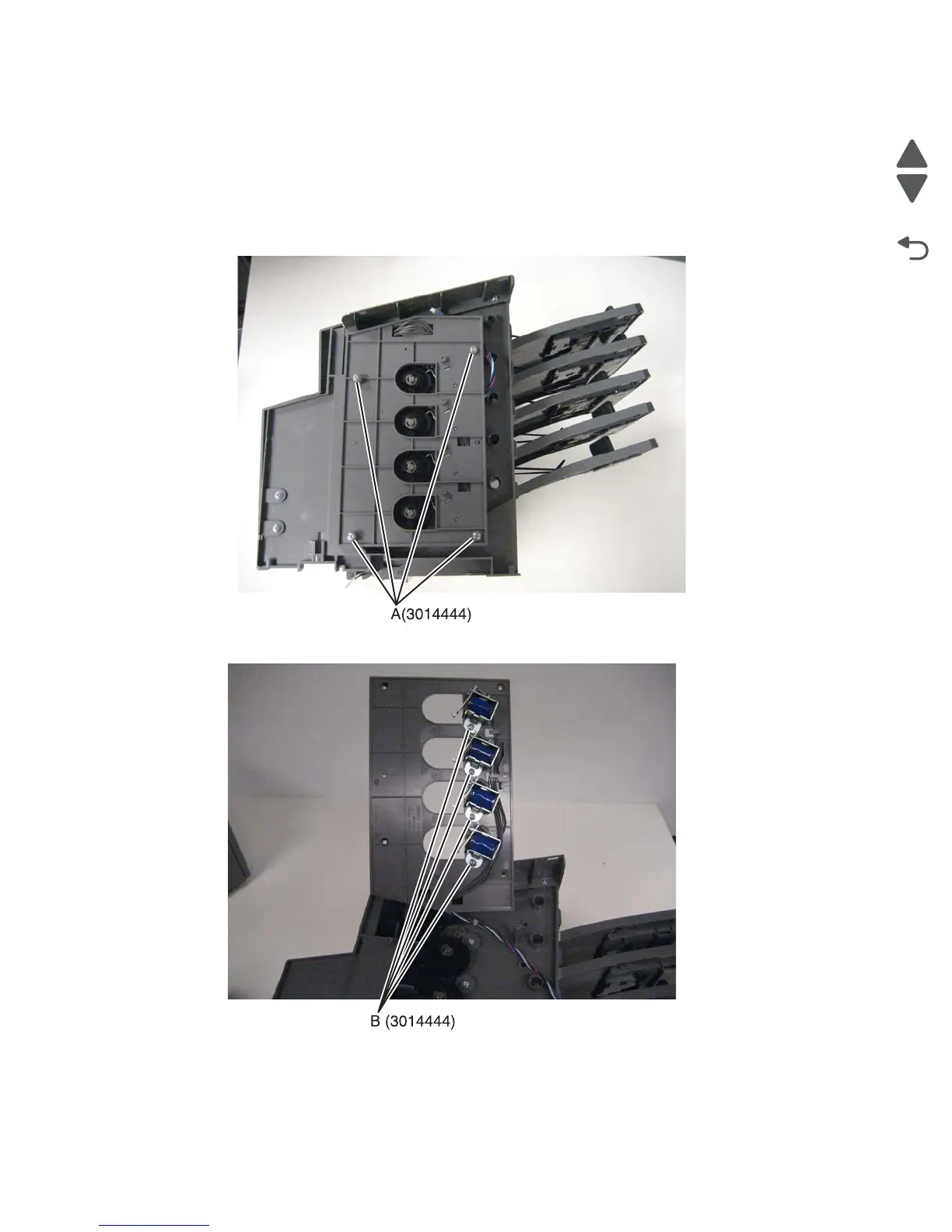 A(3014444)

B (3014444)