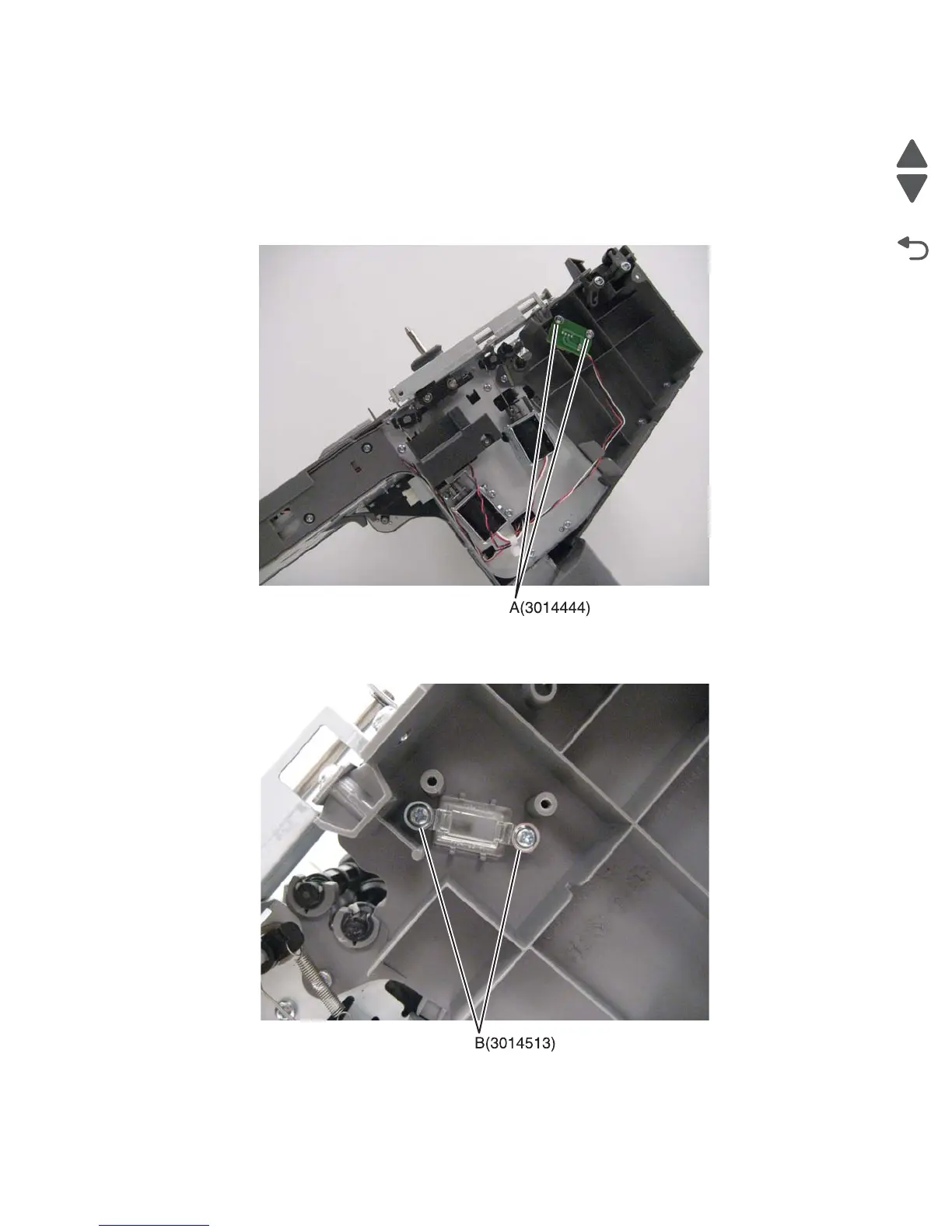 A(3014444)

B(3014513)