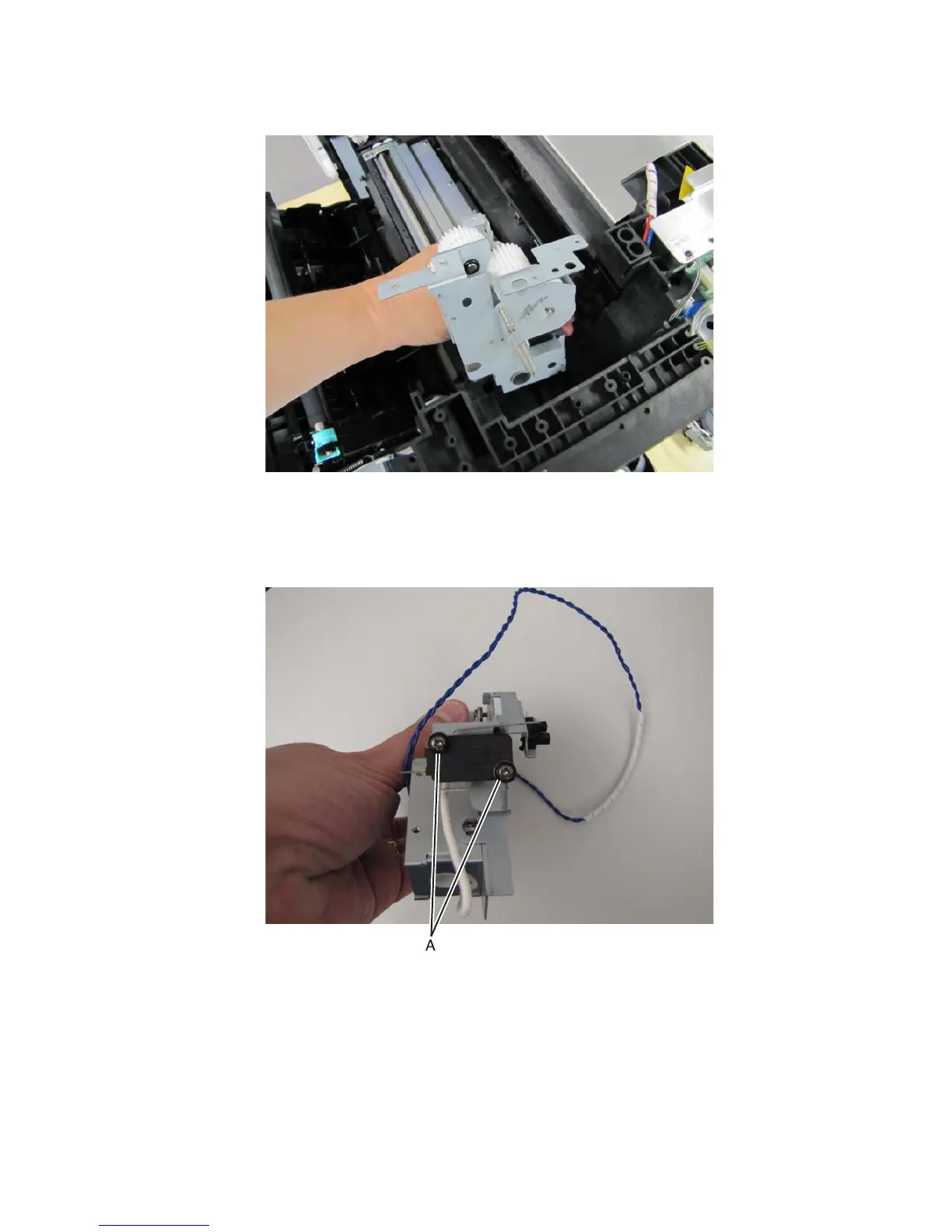 A