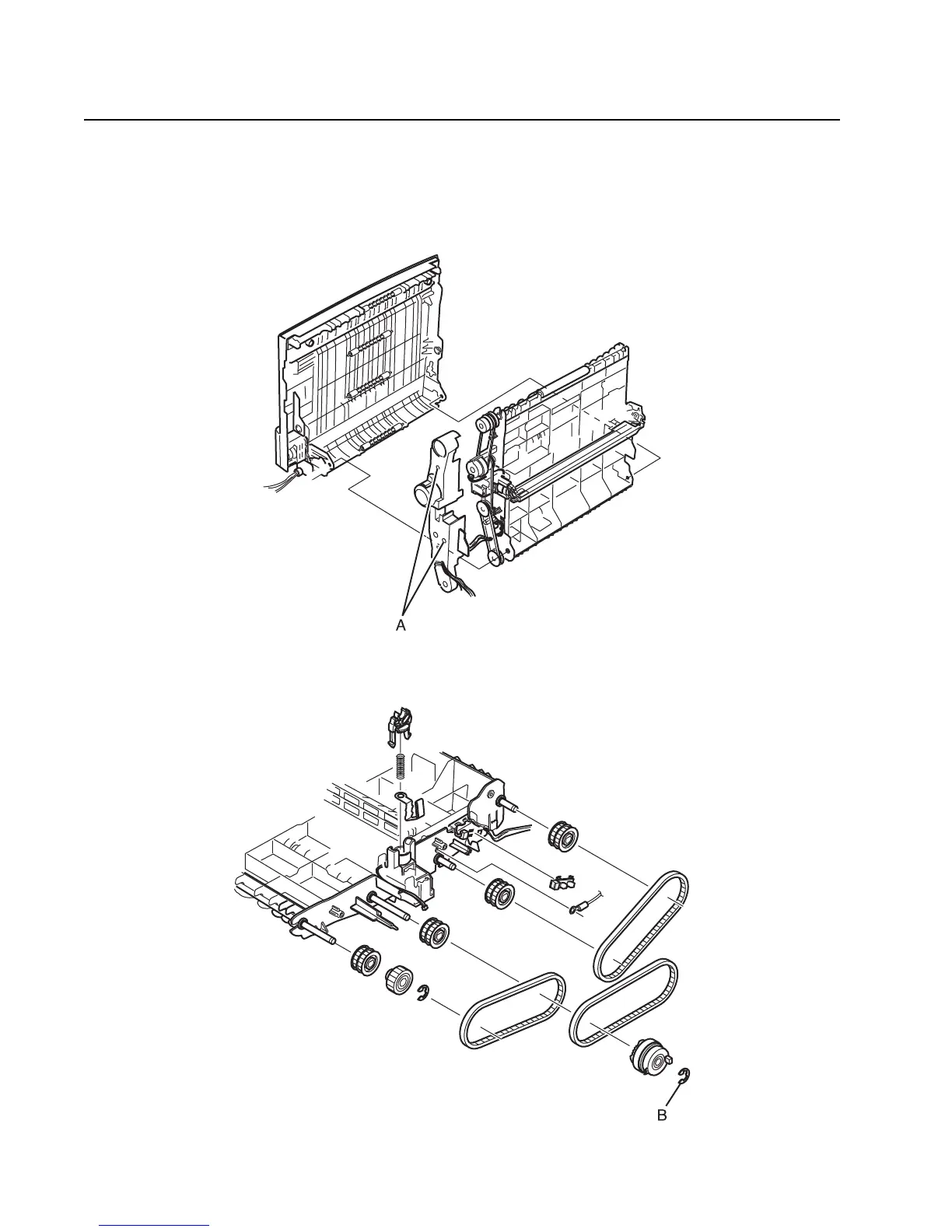 A

B