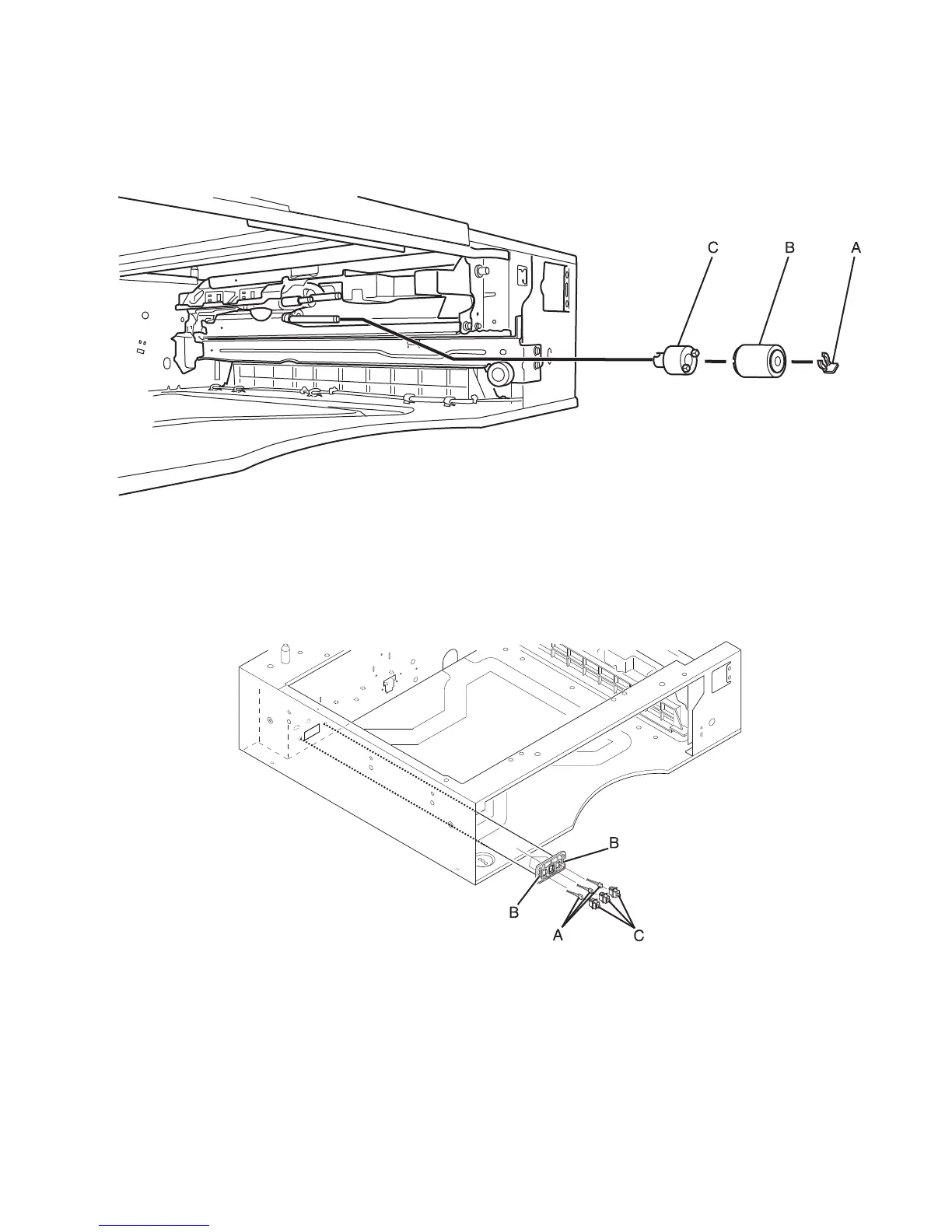 C B A

B

B

A C