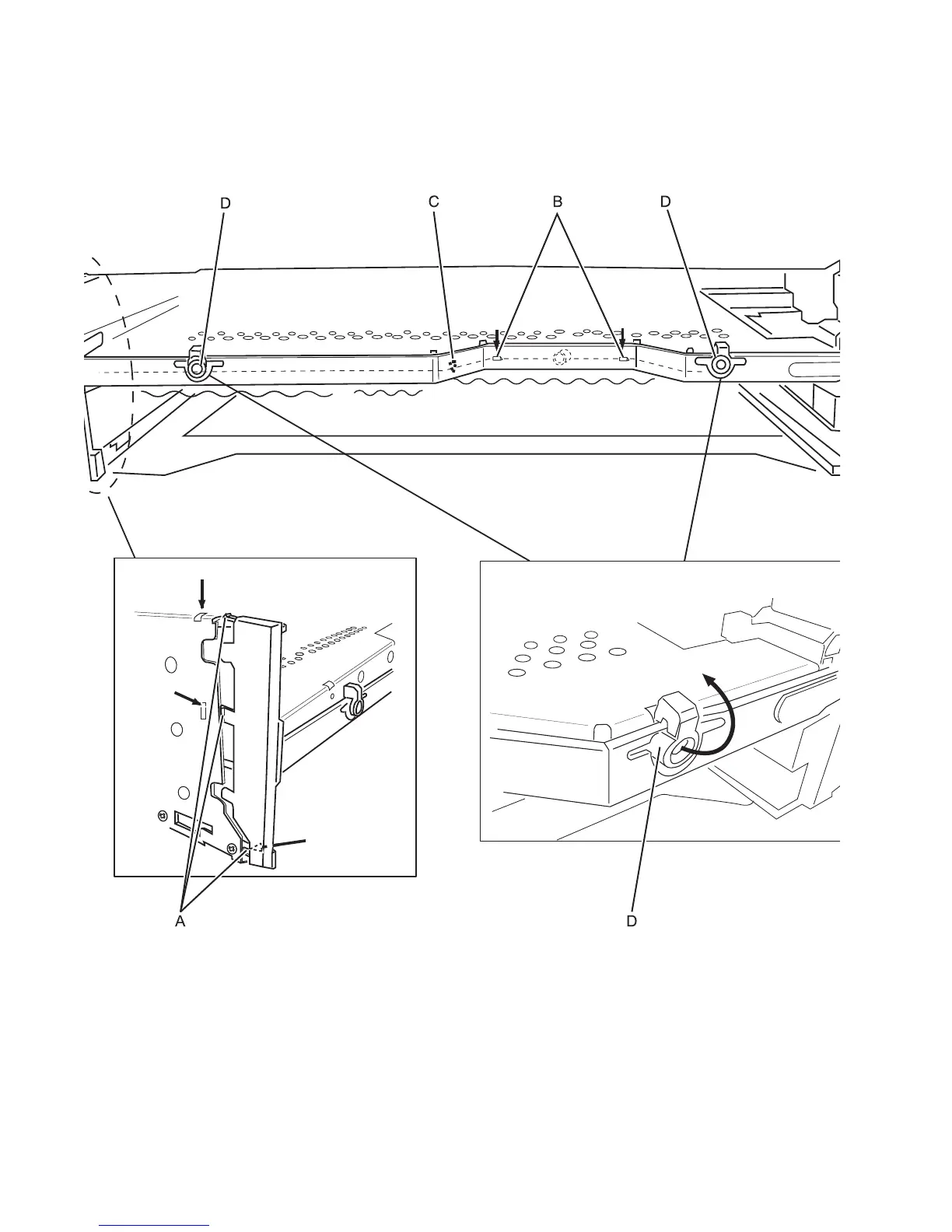 D
C
B
D
A
D