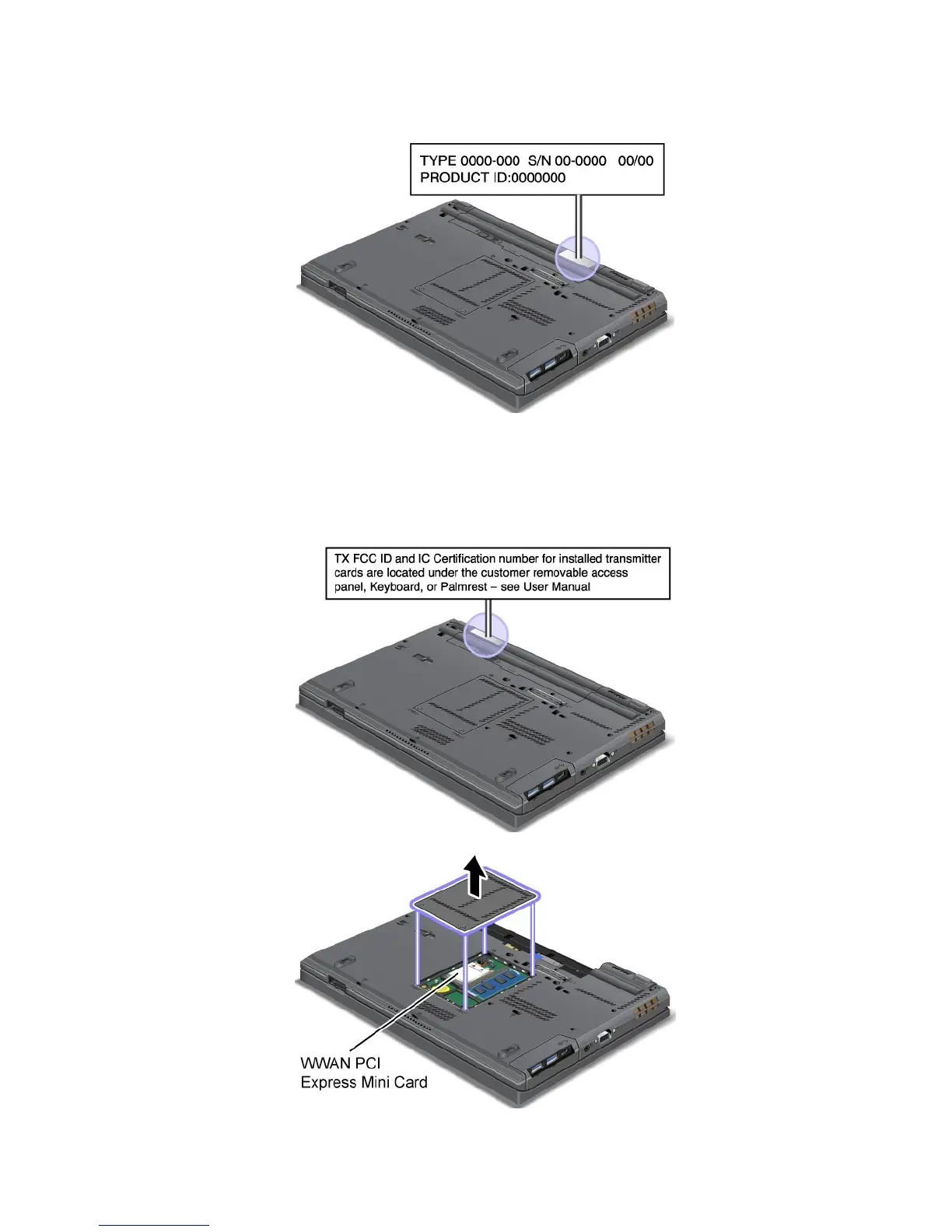 TYPE 0000-000 S/N 00-0000 00/00
PRODUCT ID:0000000

TX FCC ID and IC Certification number for installed transmitter cards are located under the customer removable access panel, Keyboard, or Palmrest – see User Manual

WWAN PCI
Express Mini Card