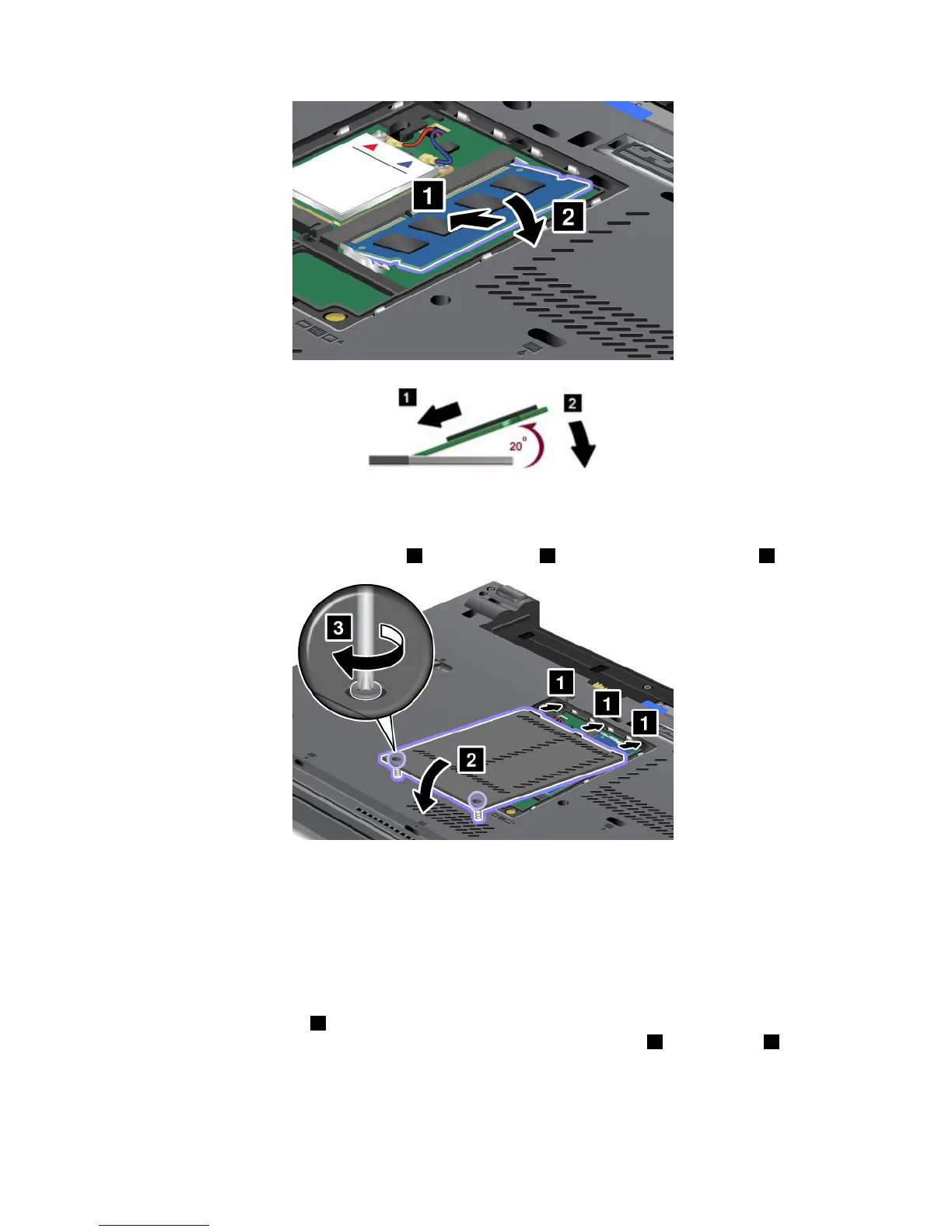 1

2

1

2

20°

3

1

1

1

2