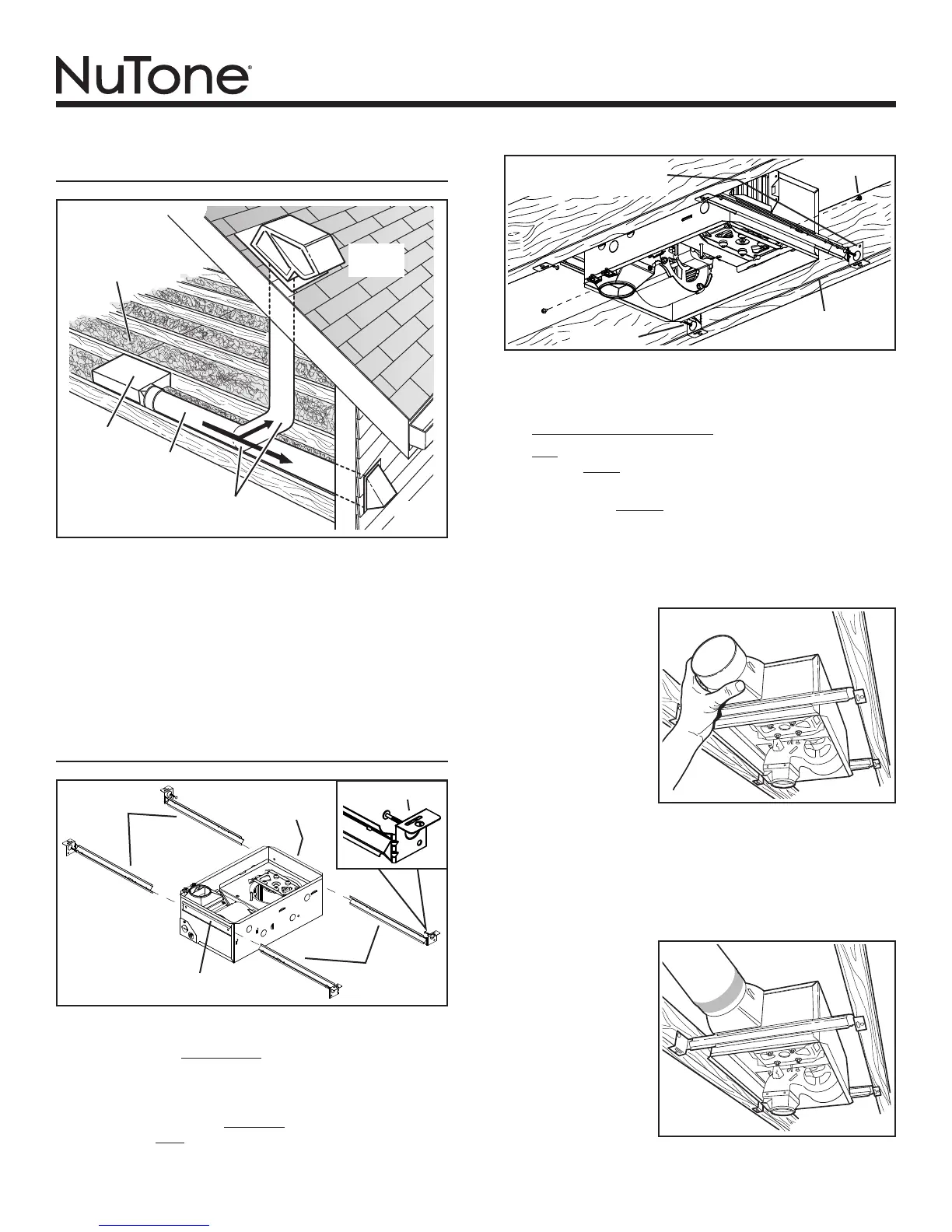 NuTone®