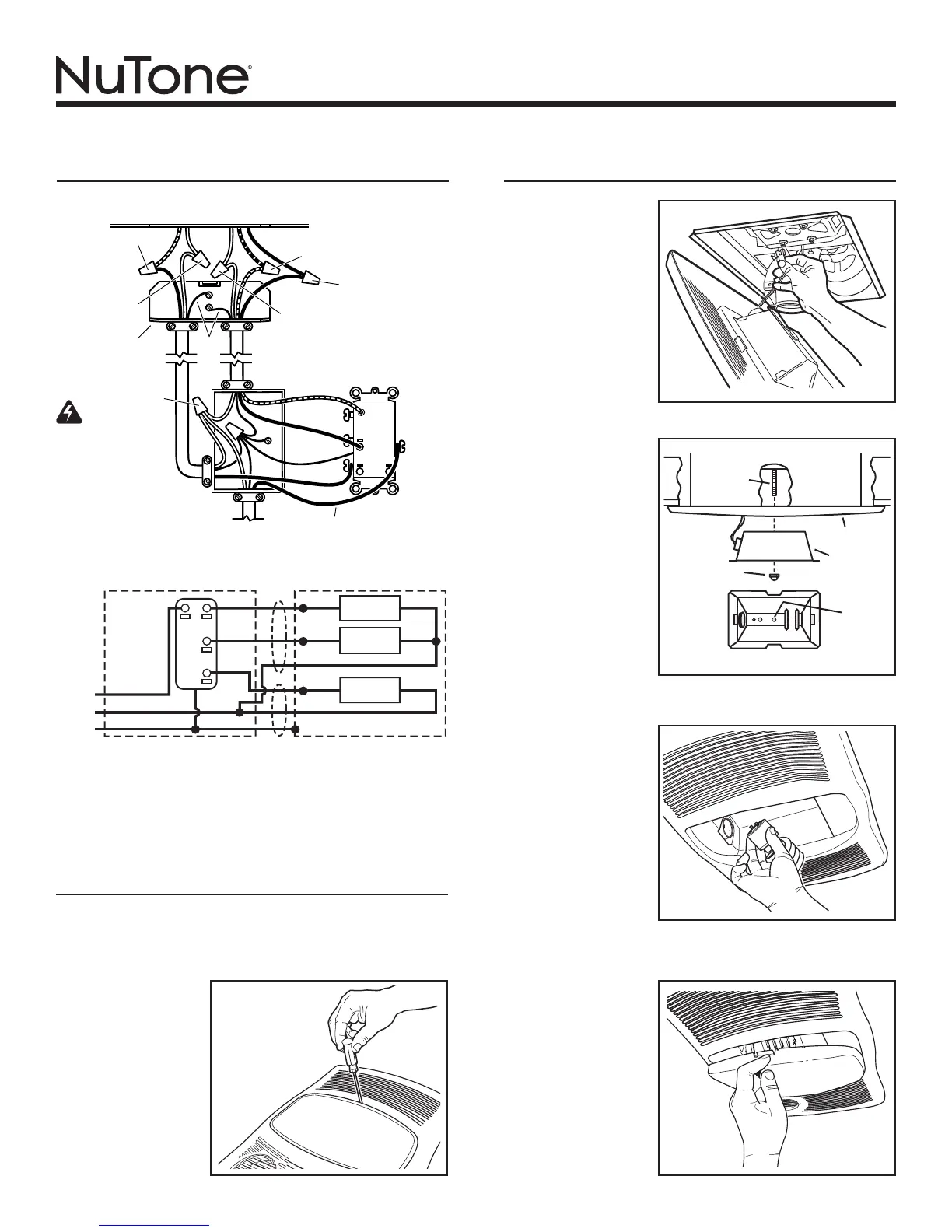 NuTone®