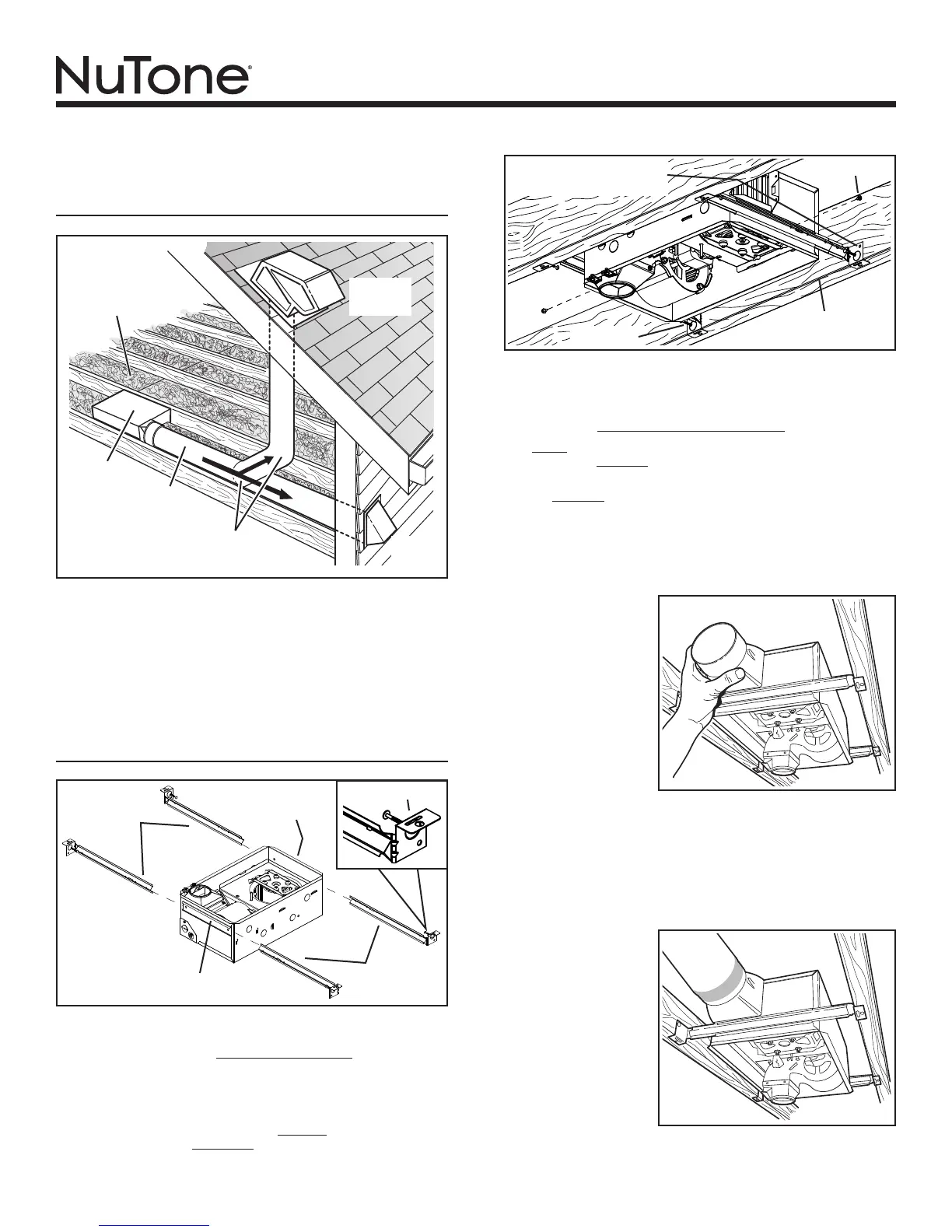 NuTone®