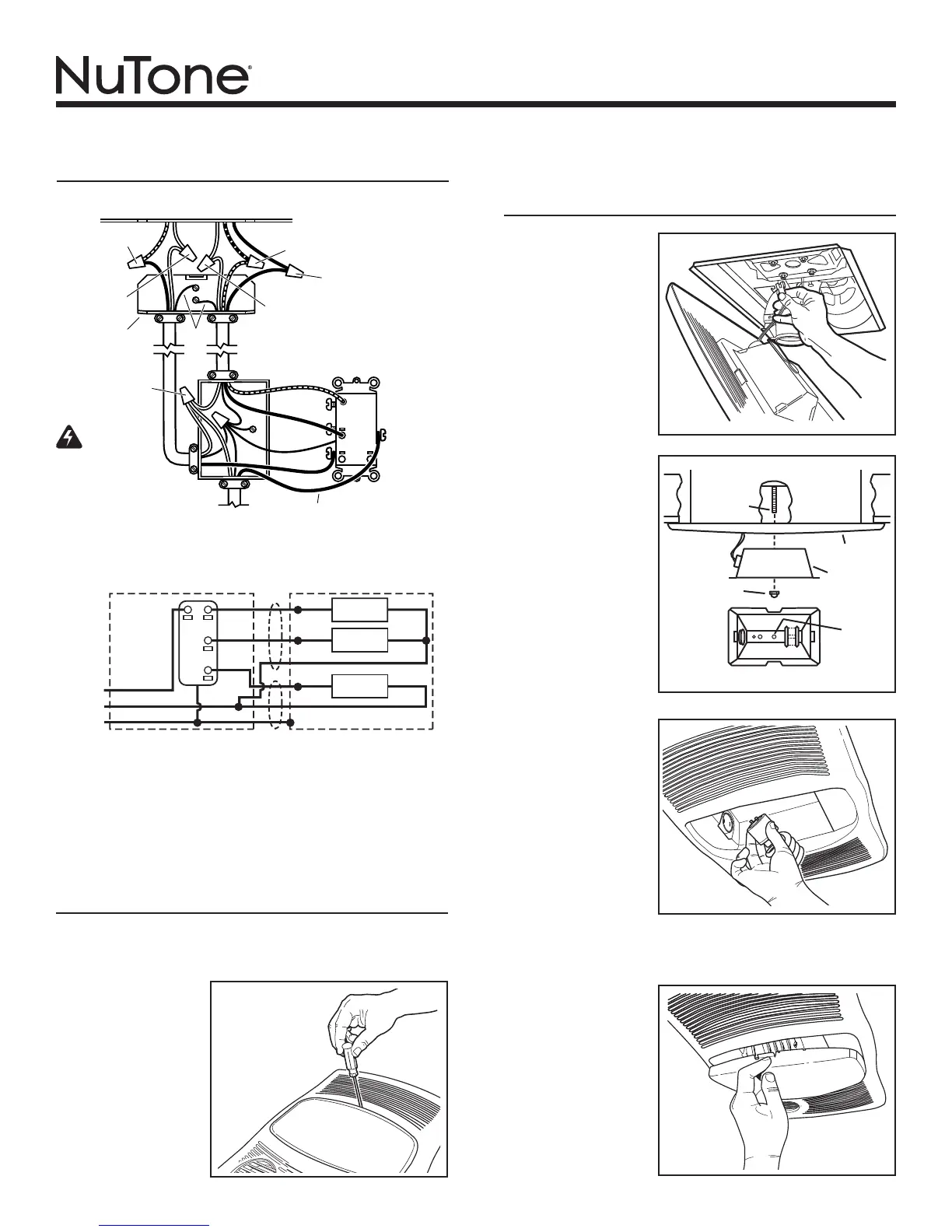 NuTone®