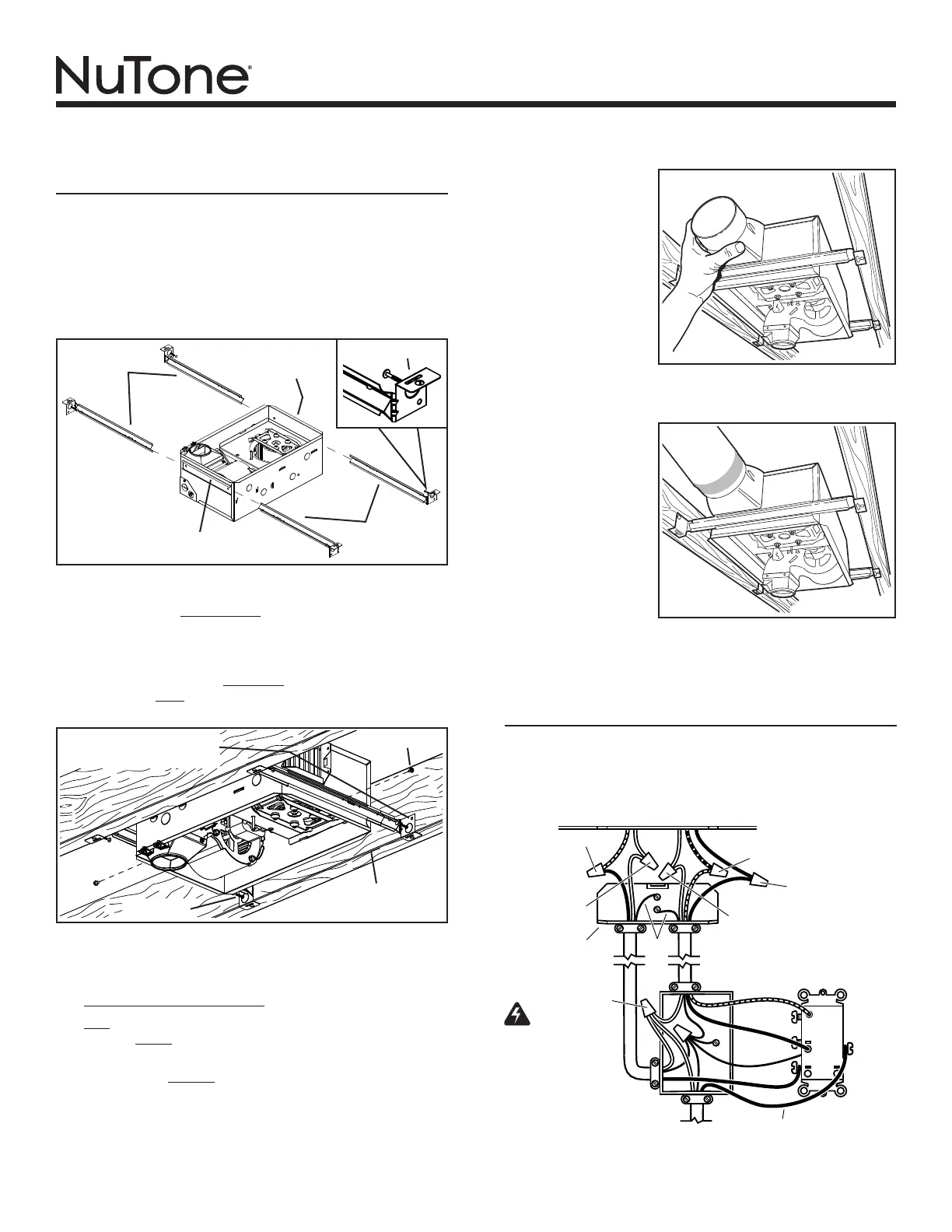 NuTone®