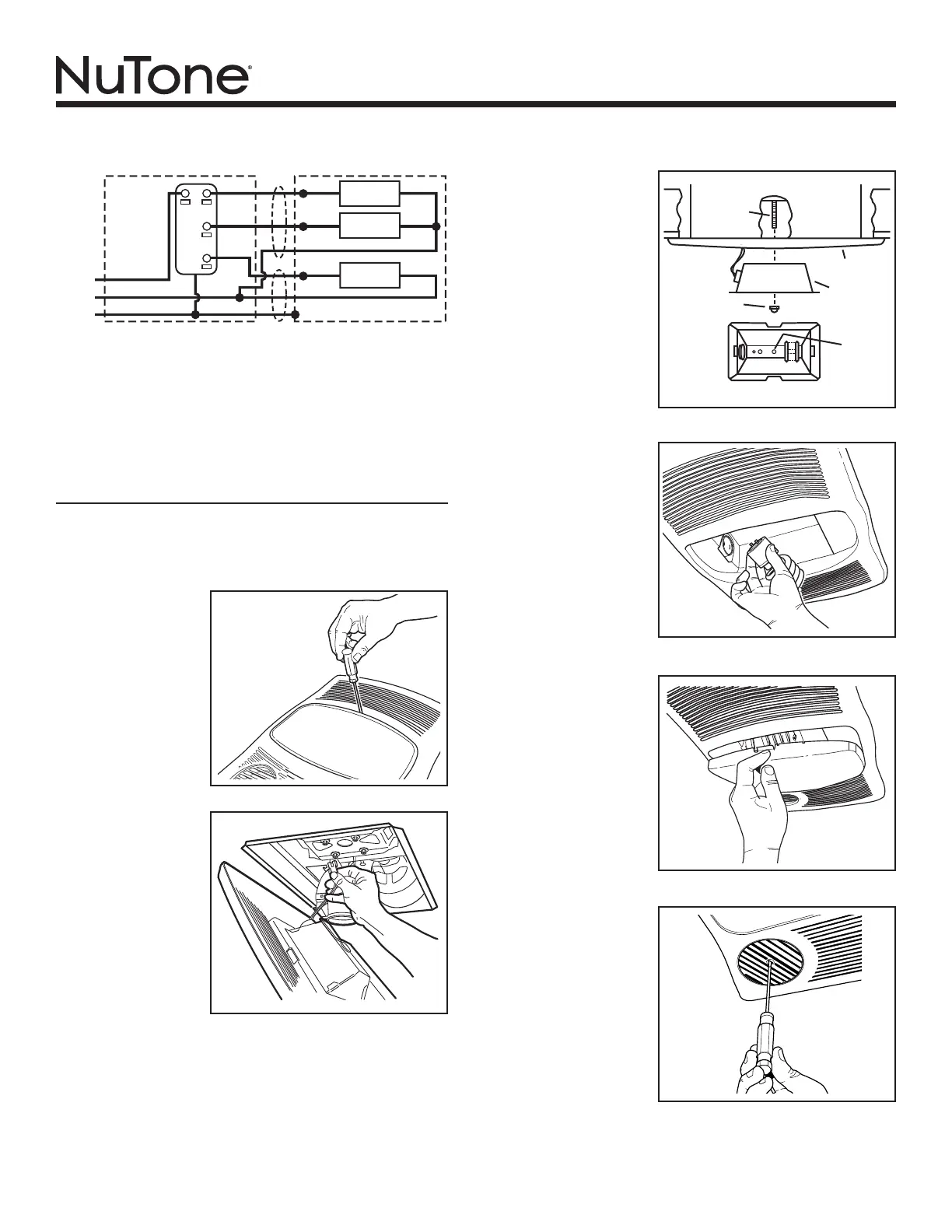 NuTone®