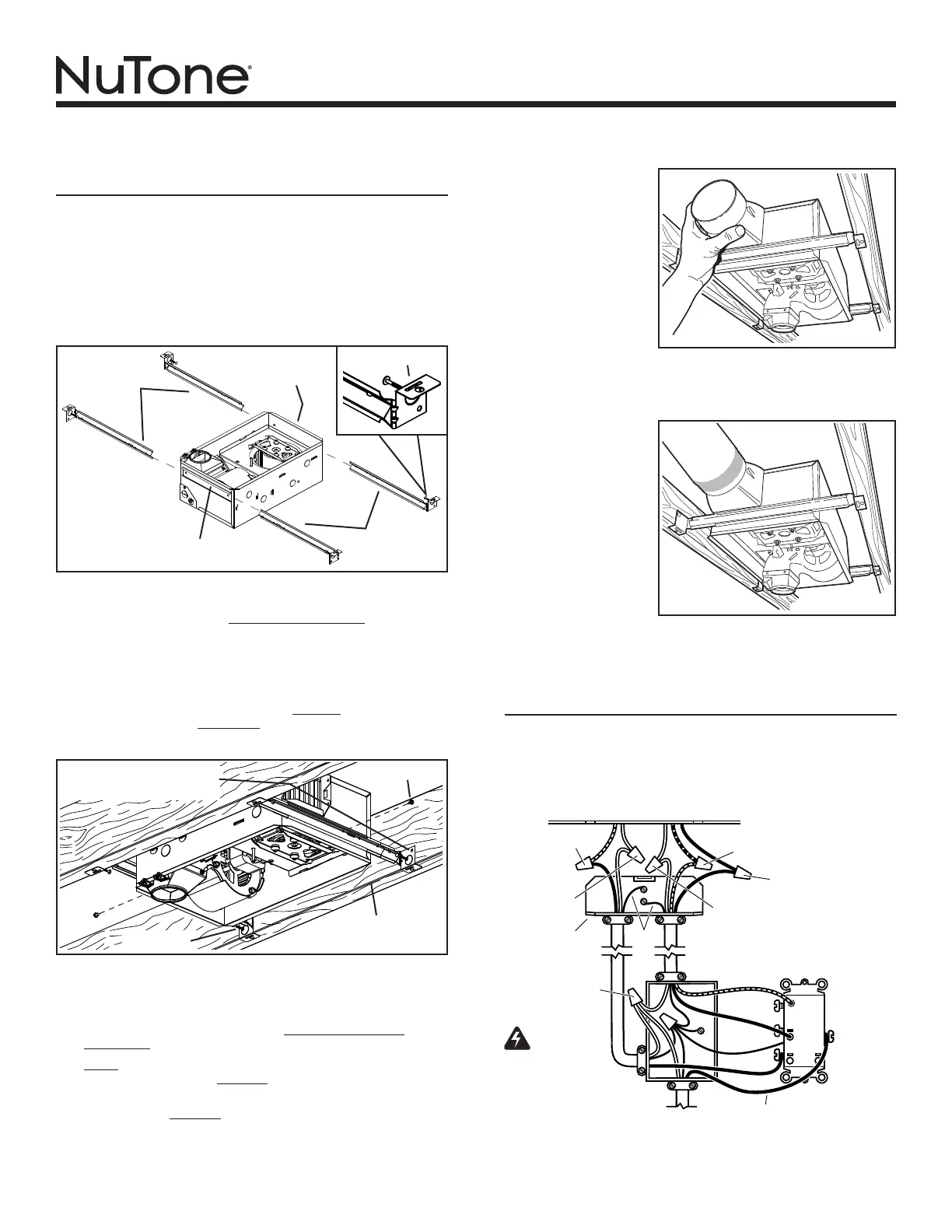 NuTone®