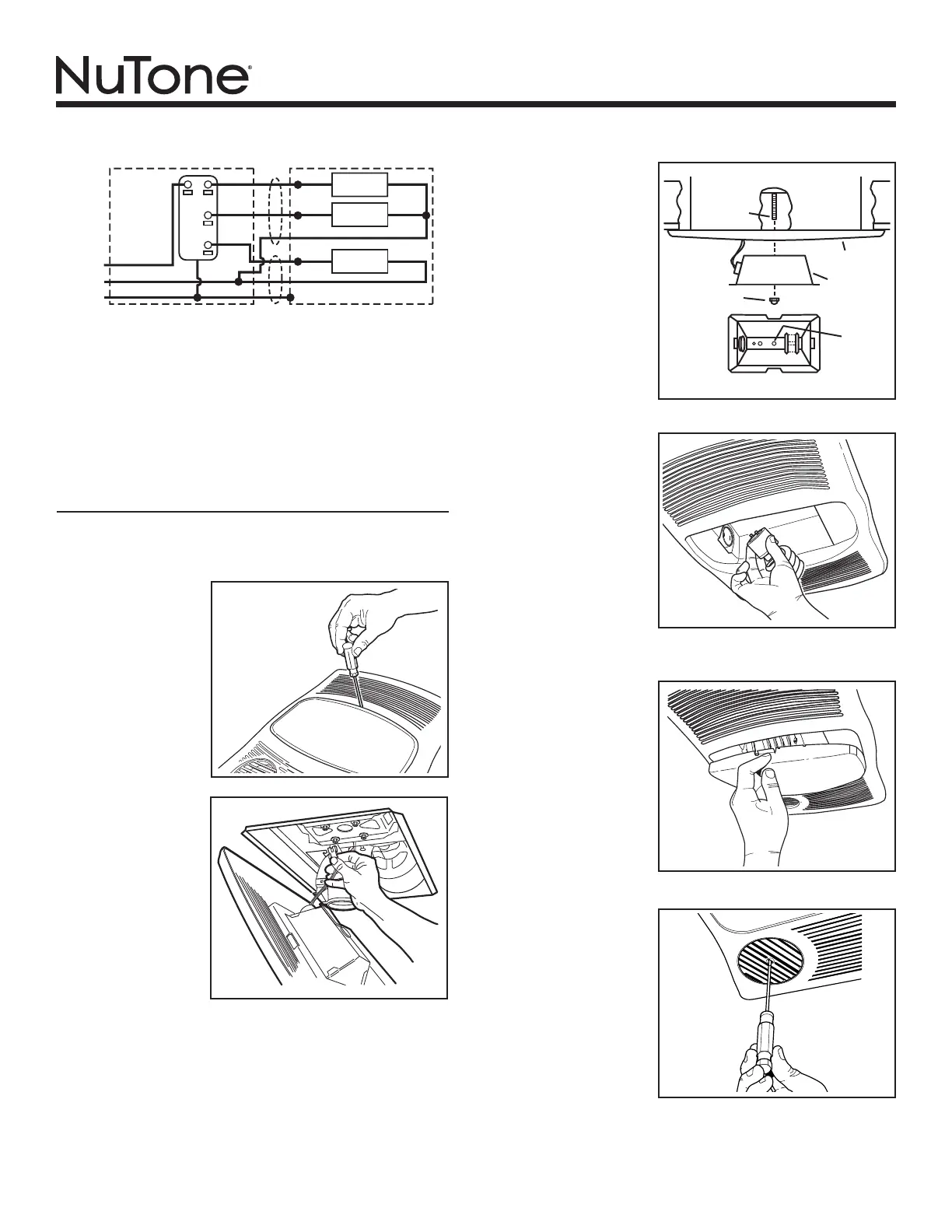 NuTone®