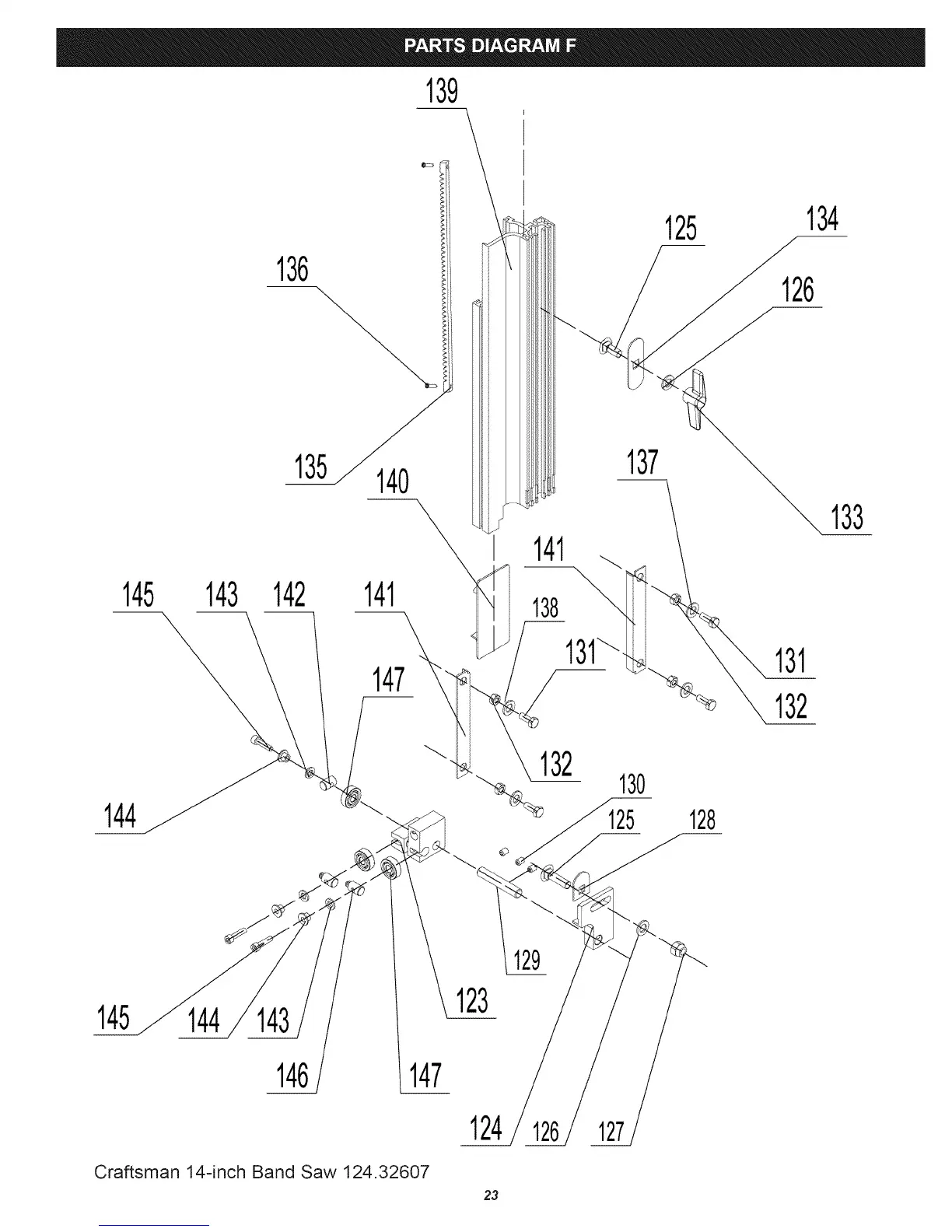 PARTS DIAGRAM F

139

125

134

136

126

135

140

137

133

141

145 143 142 141

138

131

147

131

132

132

130

144

125 128

129

123

145 144 143

146 147

124 126 127

Craftsman 14-inch Band Saw 124.32607

23